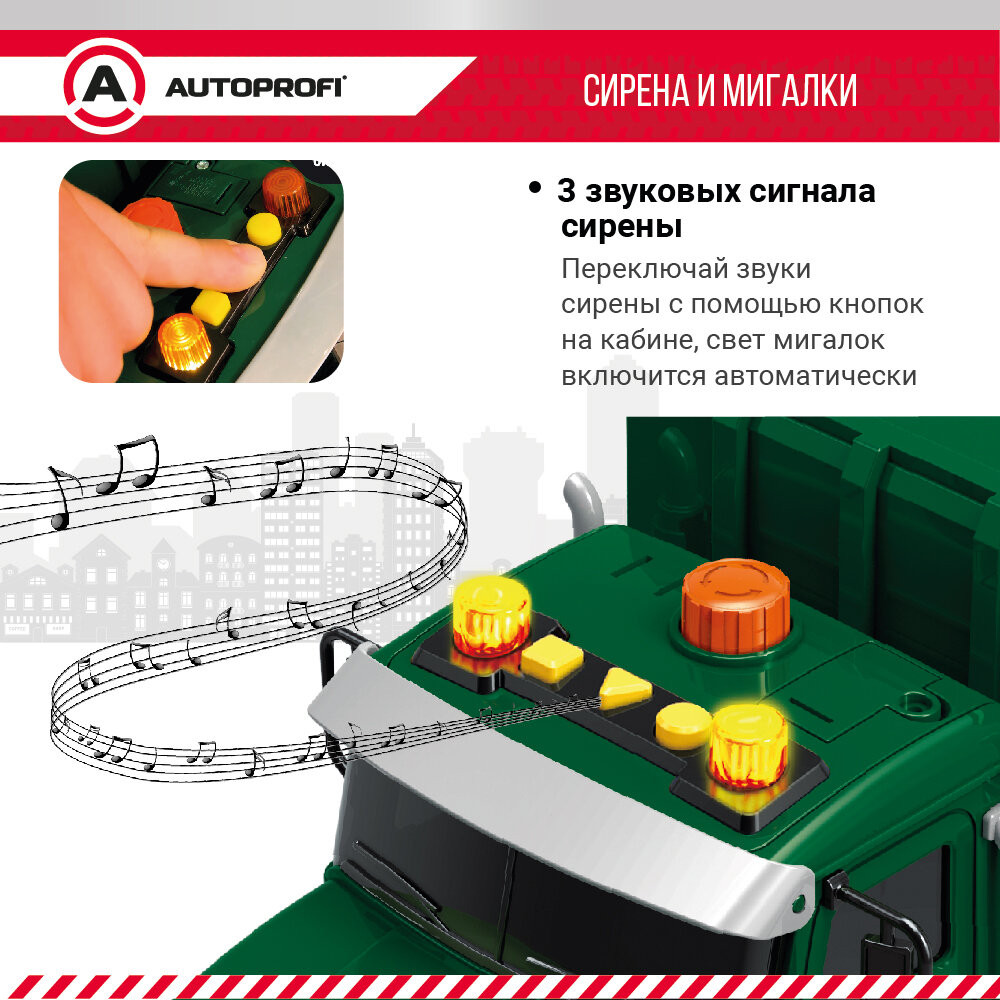 A AUTOPROFI

СИРЕНА И МИГАЛКИ

• 3 звуковых сигнала сирены

Переключай звуки сирены с помощью кнопок на кабине, свет мигалок включится автоматически