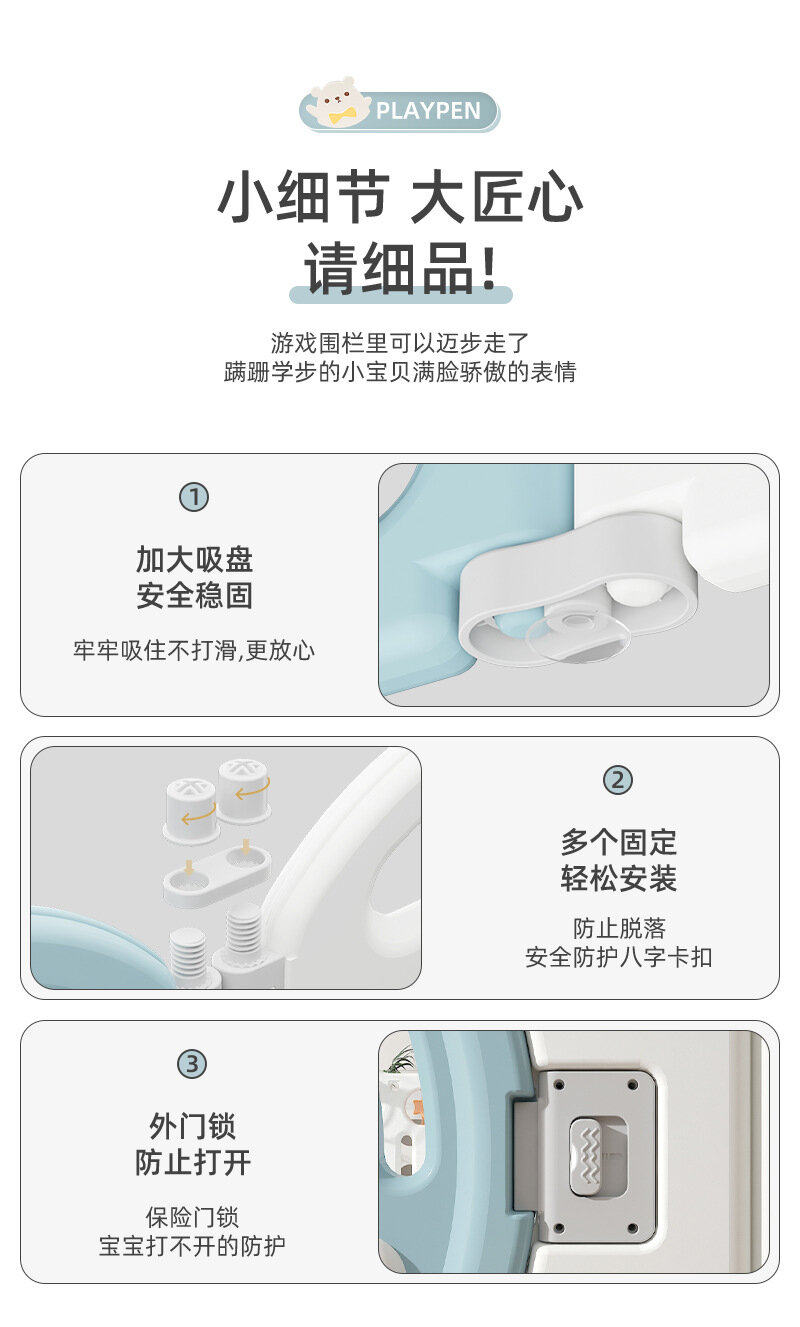 PLAYPEN

小细节 大匠心
请细品!

游戏围栏里可以迈步走了
蹒跚学步的小宝贝满脸骄傲的表情

①

加大吸盘
安全稳固

牢牢吸住不打滑,更放心

②

多个固定
轻松安装

防止脱落
安全防护八字卡扣

③

外门锁
防止打开

保险门锁
宝宝打不开的防护