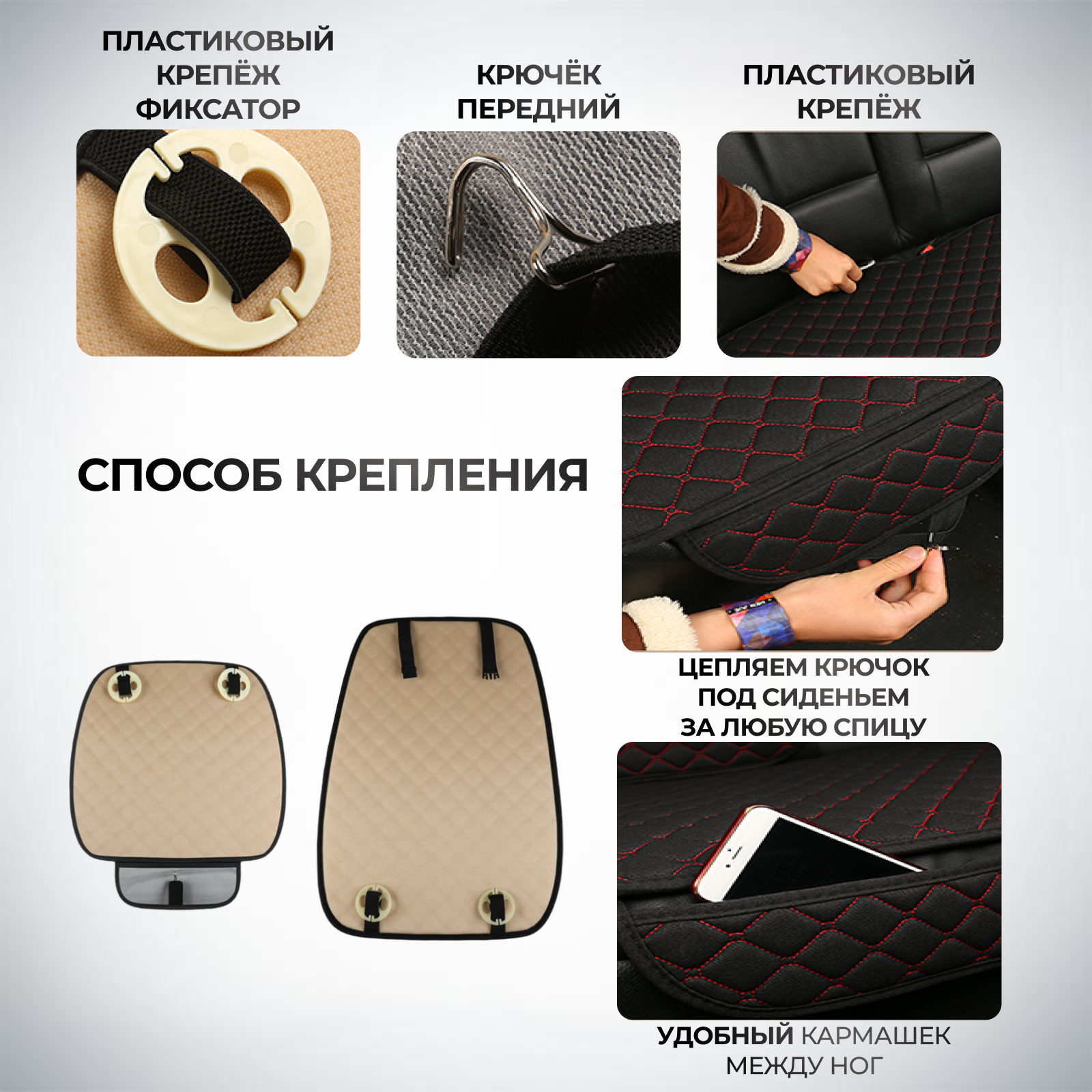 ПЛАСТИКОВЫЙ КРЕПЁЖ ФИКСАТОР

КРЮЧЁК ПЕРЕДНИЙ

ПЛАСТИКОВЫЙ КРЕПЁЖ

СПОСОБ КРЕПЛЕНИЯ

ЦЕПЛЯЕМ КРЮЧОК ПОД СИДЕНЬЕМ ЗА ЛЮБУЮ СПИЦУ

УДОБНЫЙ КАРМАШЕК МЕЖДУ НОГ