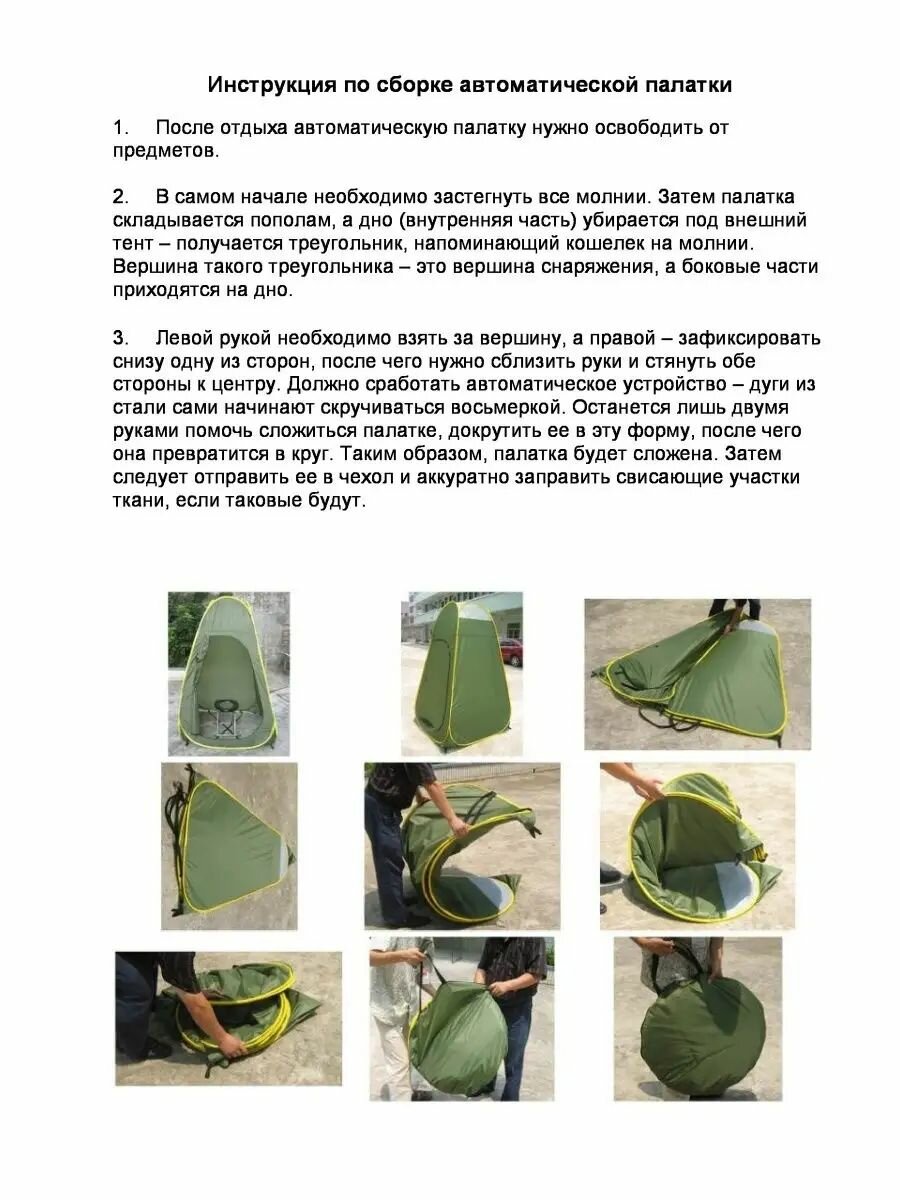 Инструкция по сборке автоматической палатки

1. После отдыха автоматическую палатку нужно освободить от предметов.

2. В самом начале необходимо застегнуть все молнии. Затем палатка складывается пополам, а дно (внутренняя часть) убирается под внешний тент – получается треугольник, напоминающий кошелек на молнии. Вершина такого треугольника – это вершина снаряжения, а боковые части приходятся на дно.

3. Левой рукой необходимо взять за вершину, а правой – зафиксировать снизу одну из сторон, после чего нужно сблизить руки и стянуть обе стороны к центру. Должно сработать автоматическое устройство – дуги из стали сами начинают скручиваться восьмеркой. Останется лишь двумя руками помочь сложиться палатке, докрутить ее в эту форму, после чего она превратится в круг. Таким образом, палатка будет сложена. Затем следует отправить ее в чехол и аккуратно заправить свисающие участки ткани, если таковые будут.