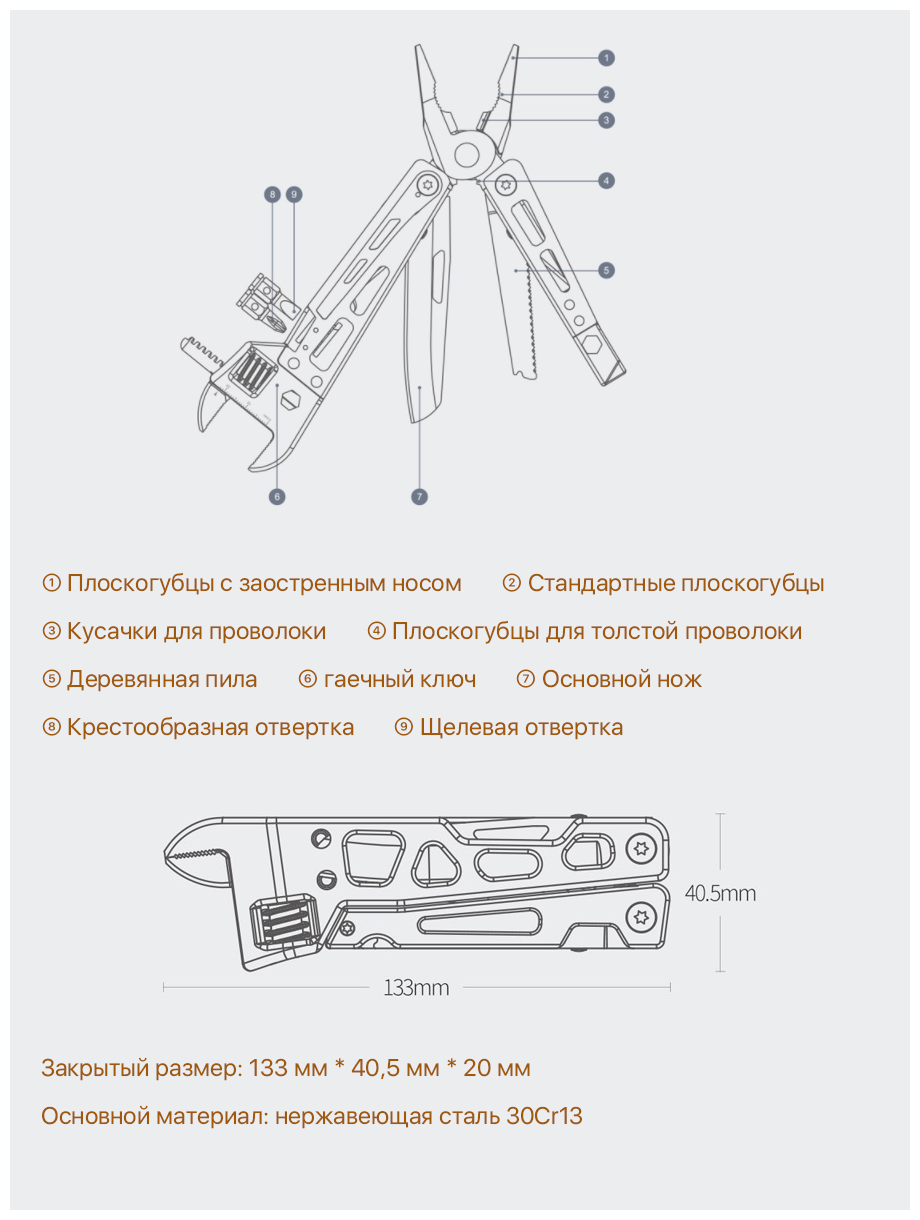 1
2
3
4
5
8 9
6
7

① Плоскогубцы с заостренным носом ② Стандартные плоскогубцы

③ Кусачки для проволоки ④ Плоскогубцы для толстой проволоки

⑤ Деревянная пила ⑥ гаечный ключ ⑦ Основной нож

⑧ Крестообразная отвертка ⑨ Щелевая отвертка

40.5mm

133mm

Закрытый размер: 133 мм * 40,5 мм * 20 мм

Основной материал: нержавеющая сталь 30Cr13