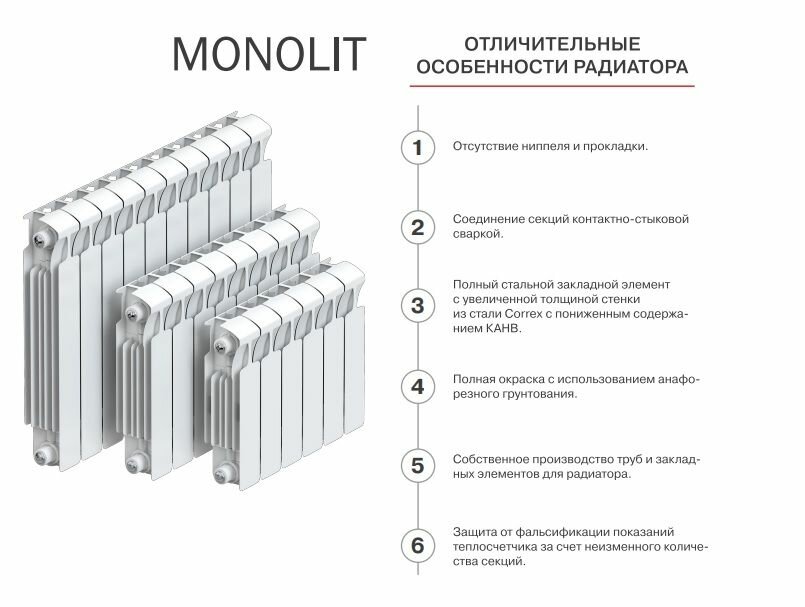 MONOLIT

ОТЛИЧИТЕЛЬНЫЕ ОСОБЕННОСТИ РАДИАТОРА

1 Отсутствие ниппеля и прокладки.

2 Соединение секций контактно-стыковой сваркой.

3 Полный стальной закладной элемент с увеличенной толщиной стенки из стали Correx с пониженным содержанием КАНВ.

4 Полная окраска с использованием анафорезного грунтования.

5 Собственное производство труб и закладных элементов для радиатора.

6 Защита от фальсификации показаний теплосчетчика за счет неизменного количества секций.