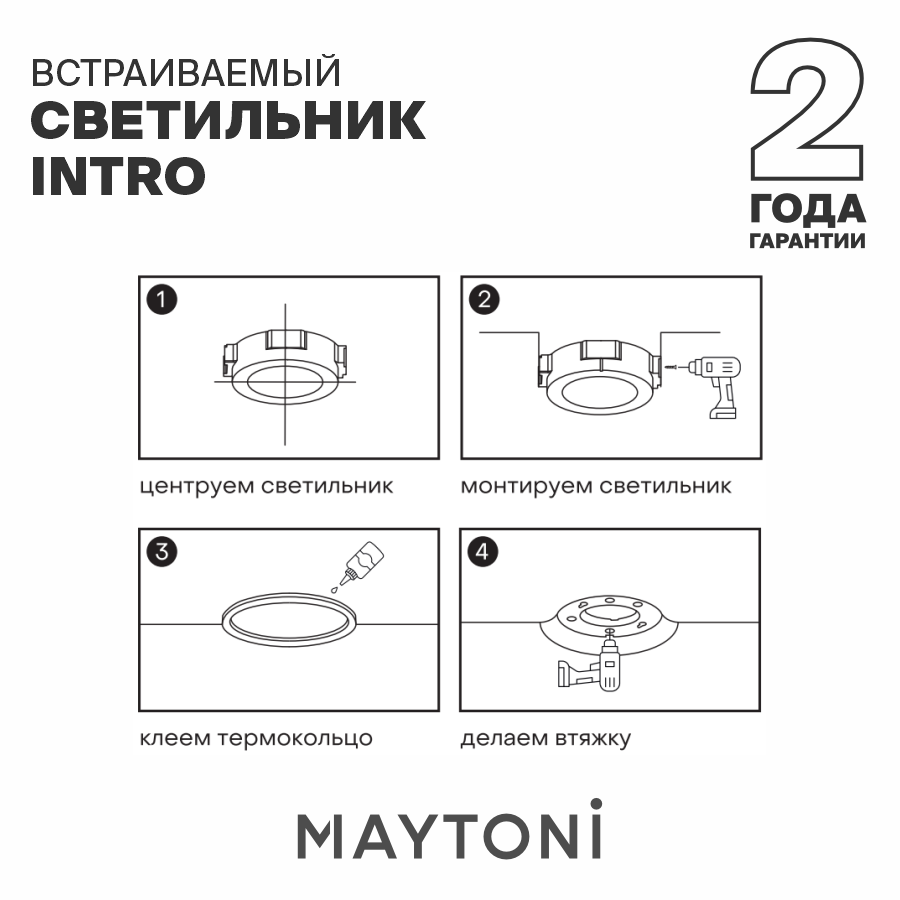 ВСТРАИВАЕМЫЙ
СВЕТИЛЬНИК
INTRO

2
ГОДА
ГАРАНТИИ

1

центруем светильник

2

монтируем светильник

3

клеем термокольцо

4

делаем втяжку

MAYTONI