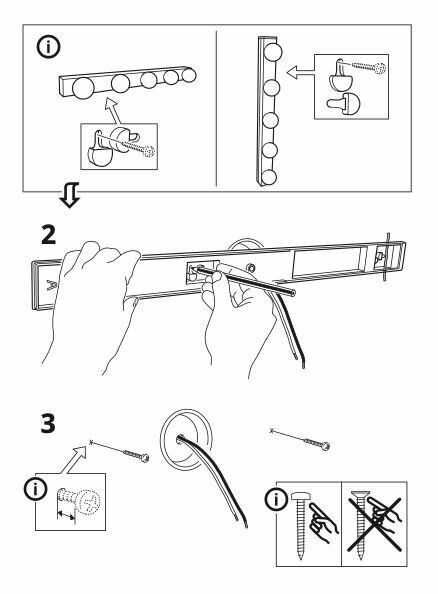 i

2

3

i

i