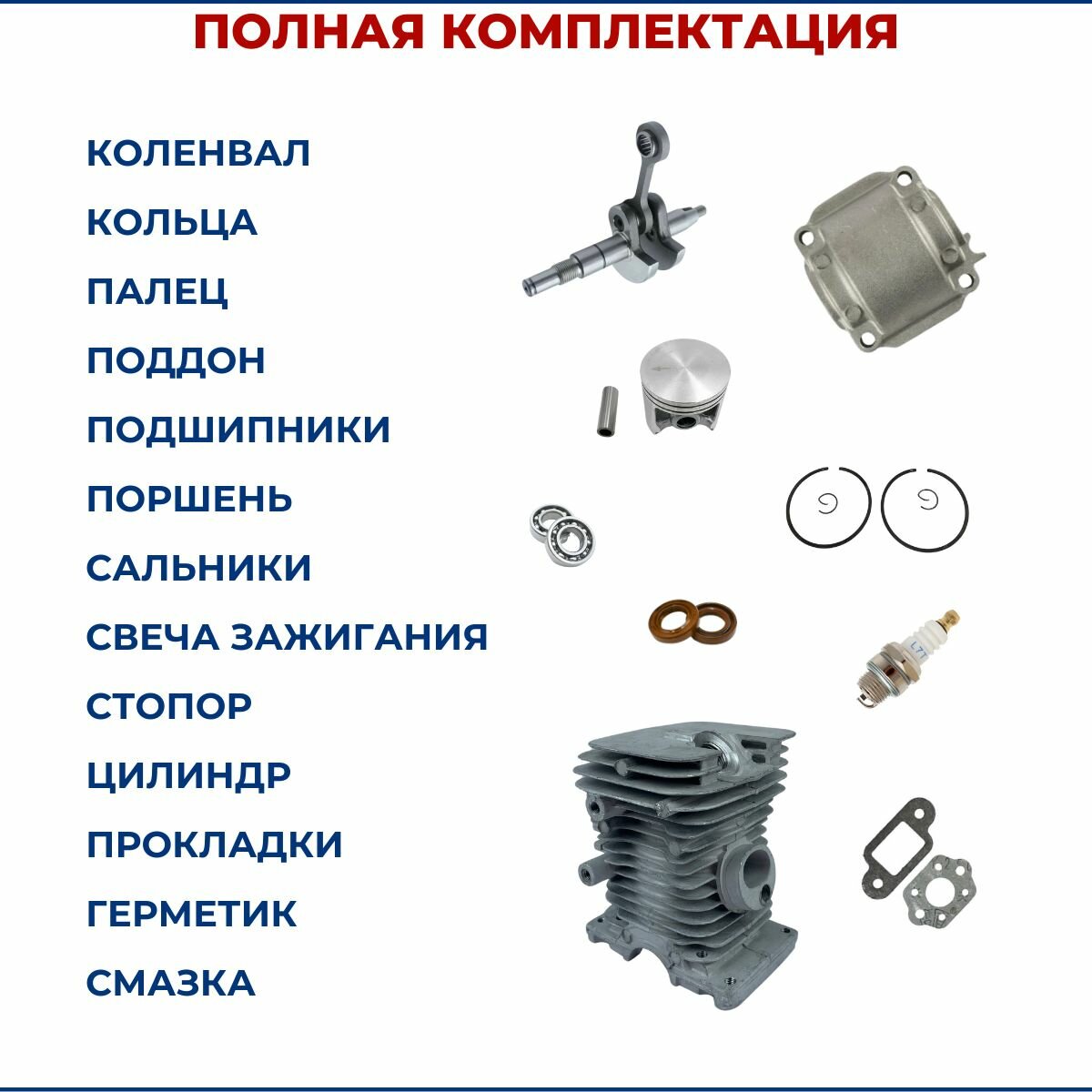 ПОЛНАЯ КОМПЛЕКТАЦИЯ

КОЛЕНВАЛ

КОЛЬЦА

ПАЛЕЦ

ПОДДОН

ПОДШИПНИКИ

ПОРШЕНЬ

САЛЬНИКИ

СВЕЧА ЗАЖИГАНИЯ

СТОПОР

ЦИЛИНДР

ПРОКЛАДКИ

ГЕРМЕТИК

СМАЗКА

L7T