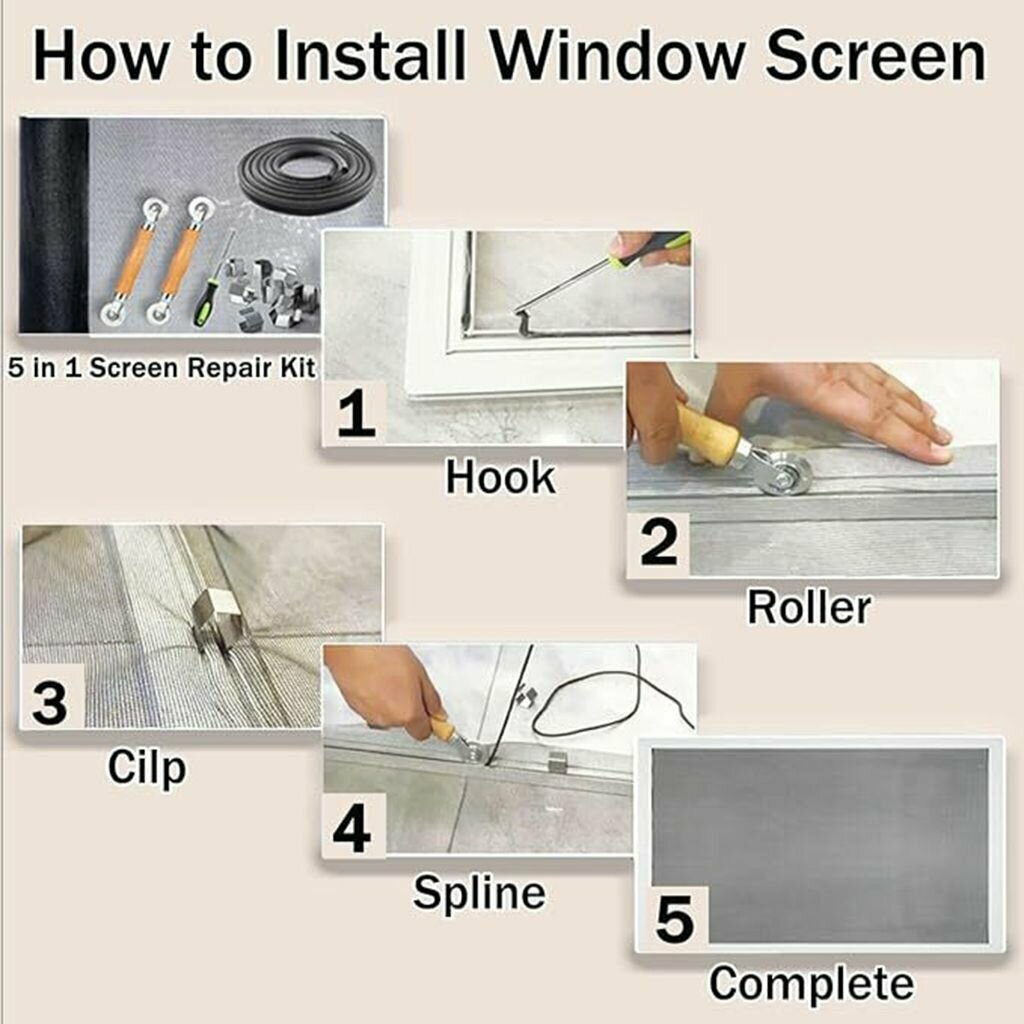 How to Install Window Screen

5 in 1 Screen Repair Kit

1

Hook

2

Roller

3

Cilp

4

Spline

5

Complete