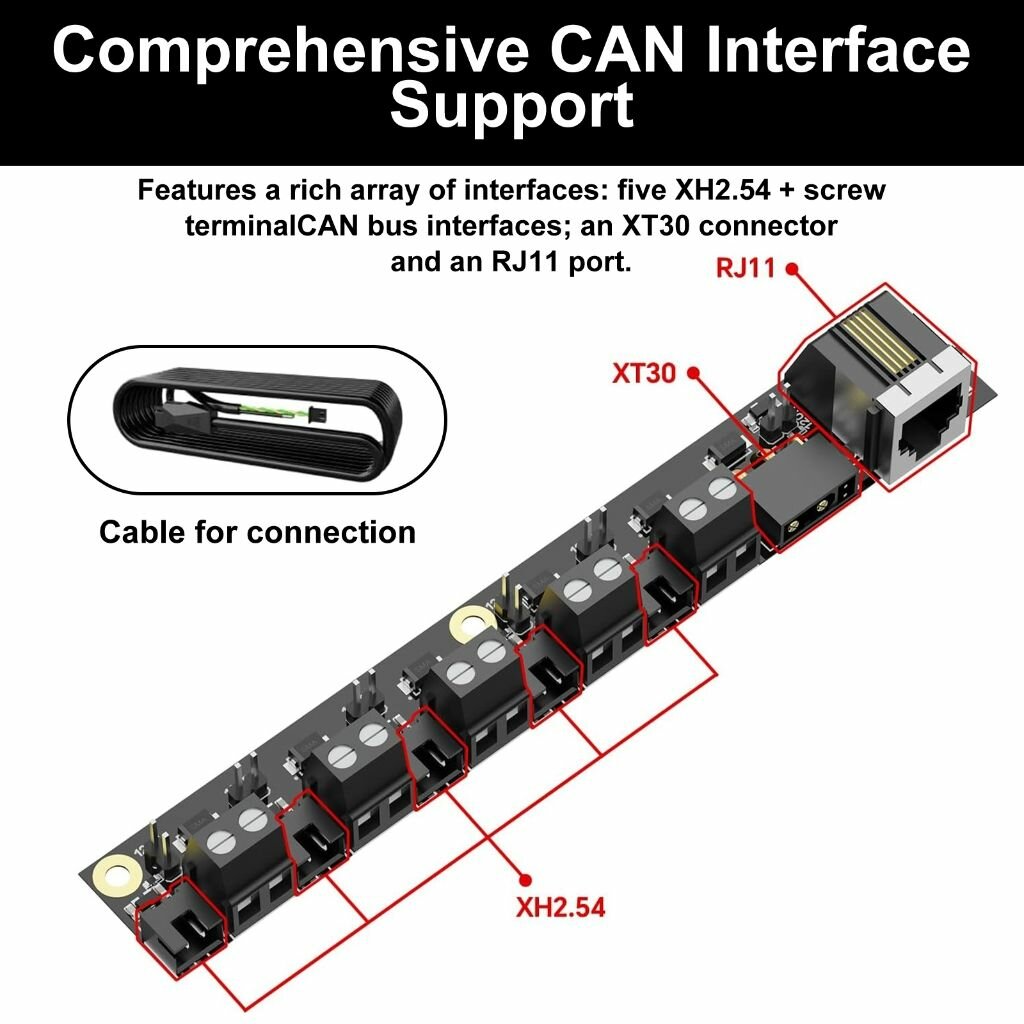 Comprehensive CAN Interface Support

Features a rich array of interfaces: five XH2.54 + screw terminalCAN bus interfaces; an XT30 connector and an RJ11 port.

RJ11

XT30

Cable for connection

XH2.54