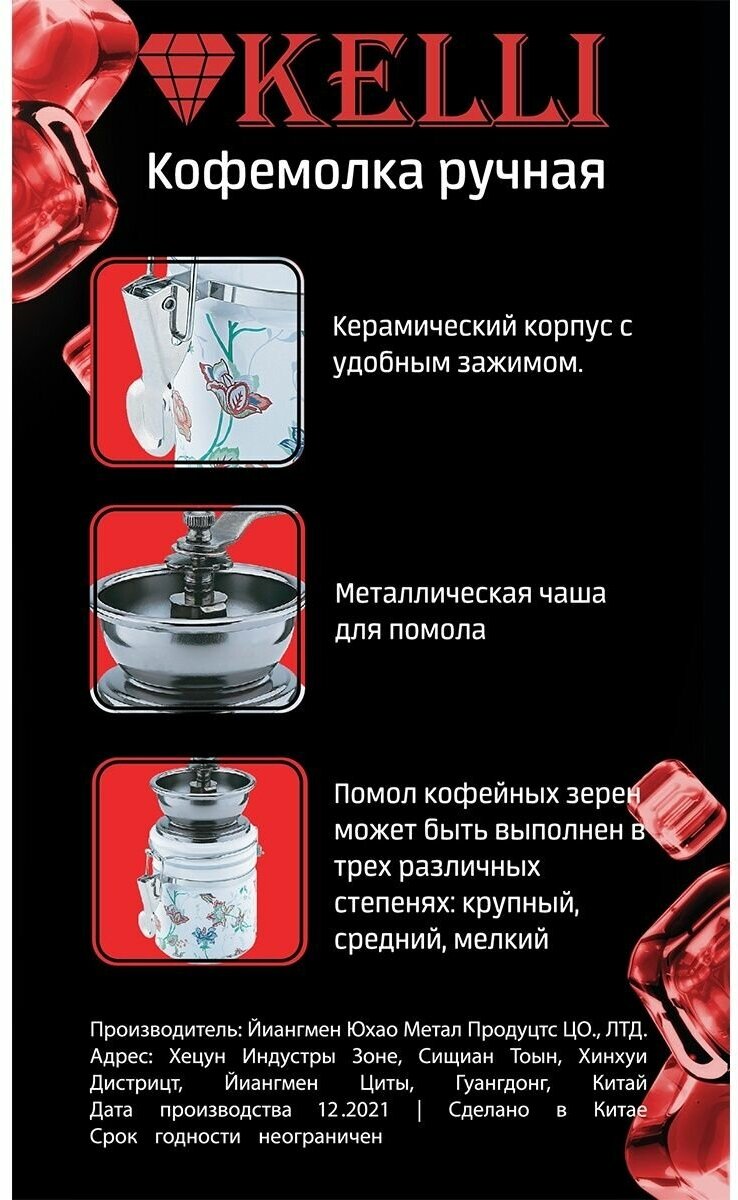 KELLI

Кофемолка ручная

Керамический корпус с удобным зажимом.

Металлическая чаша для помола

Помол кофейных зерен может быть выполнен в трех различных степенях: крупный, средний, мелкий

Производитель: Йиангмен Юхао Метал Продуцтс ЦО., ЛТД. Адрес: Хецун Индустры Зоне, Сищиан Тоын, Хинхуи Дистрицт, Йиангмен Циты, Гуангдонг, Китай Дата производства 12.2021 | Сделано в Китае Срок годности неограничен