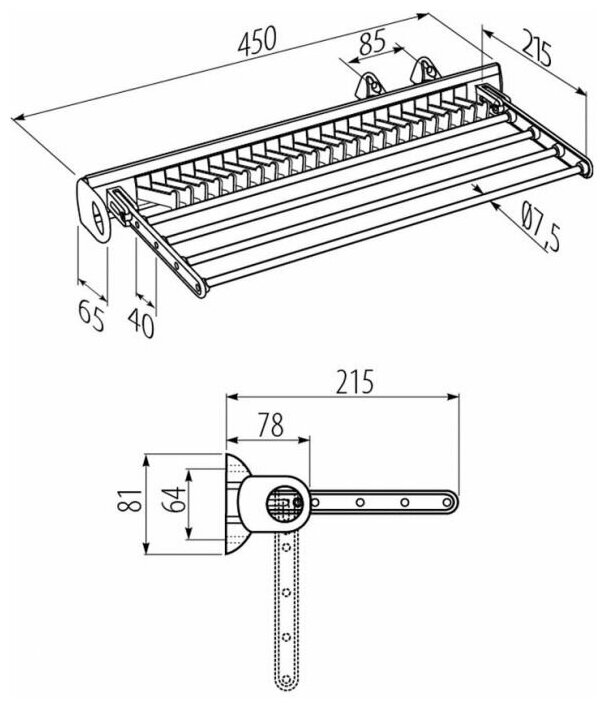 450
85
215
Ø7,5
65
40
215
78
81
64