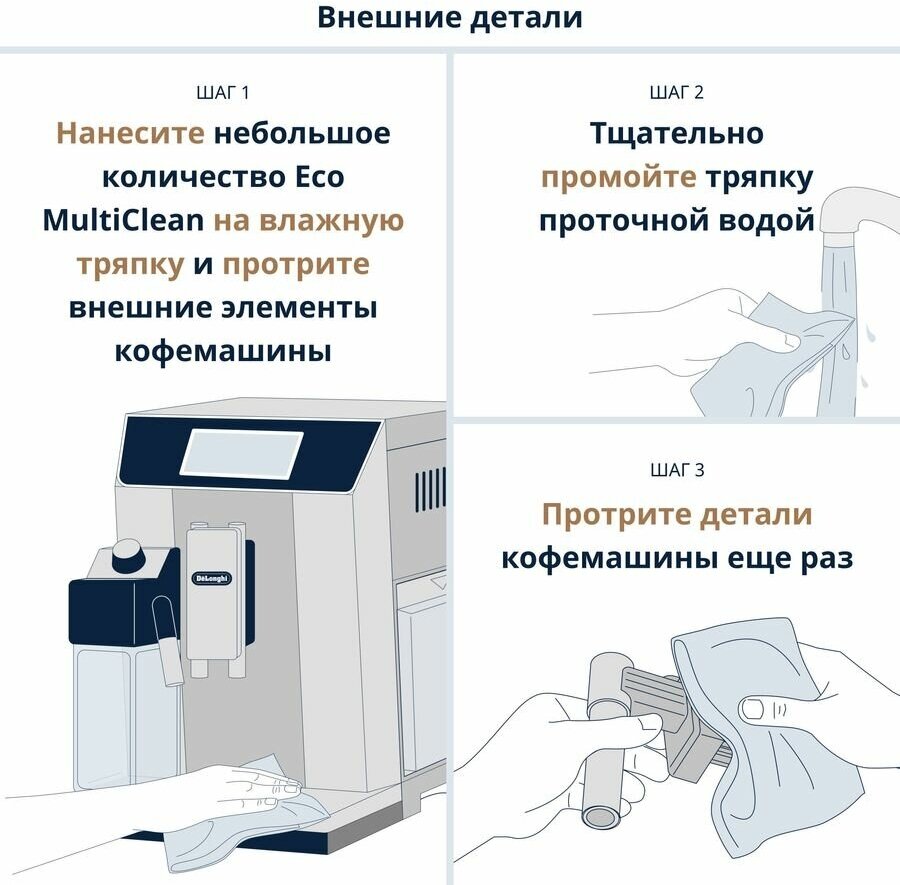 Внешние детали

ШАГ 1

Нанесите небольшое количество Eco MultiClean на влажную тряпку и протрите внешние элементы кофемашины

DeLonghi

ШАГ 2

Тщательно промойте тряпку проточной водой

ШАГ 3

Протрите детали кофемашины еще раз