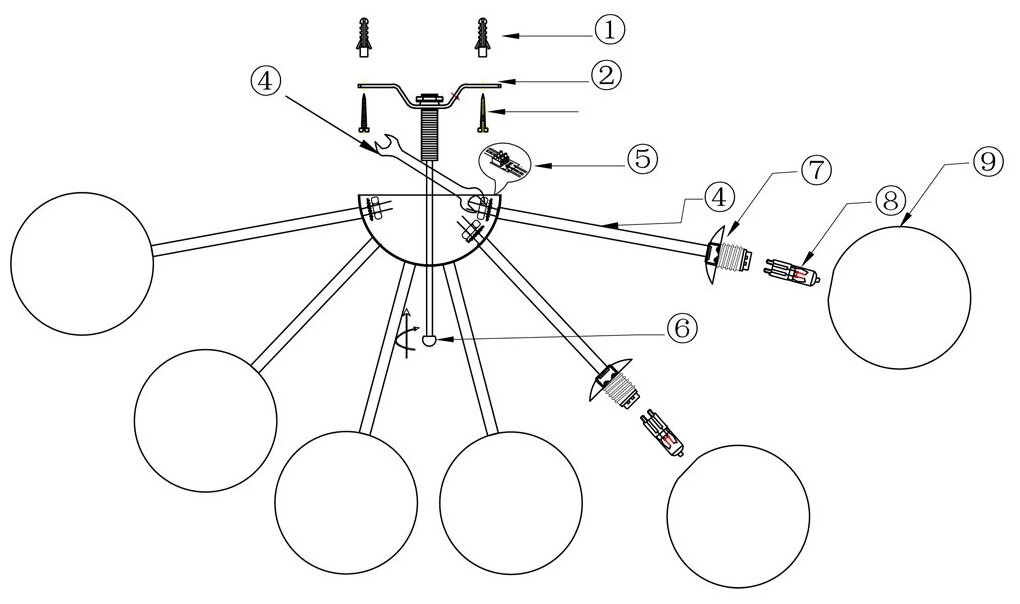 ①
②
④
⑤
⑦
⑨
④
⑧
⑥