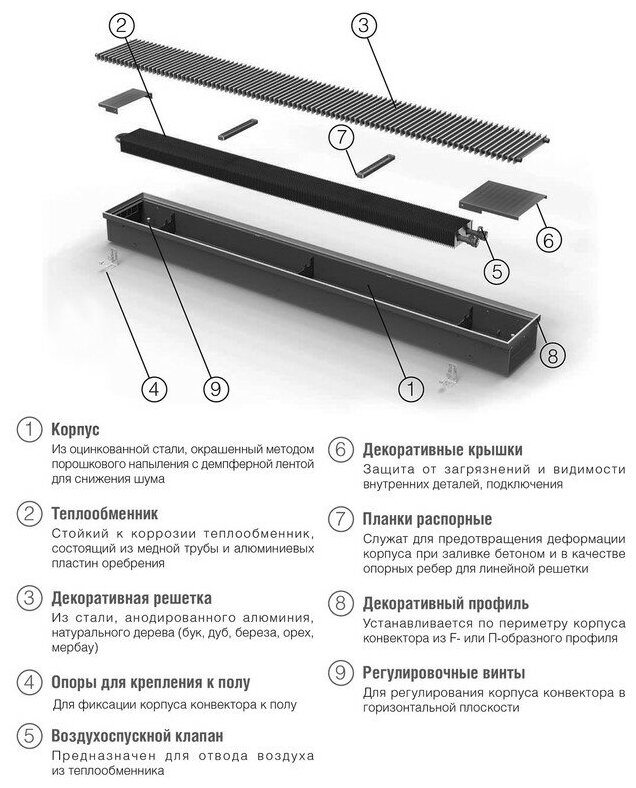 2
3
7
6
5
8
4
9
1

1 Корпус
Из оцинкованной стали, окрашенный методом порошкового напыления с демпферной лентой для снижения шума

2 Теплообменник
Стойкий к коррозии теплообменник, состоящий из медной трубы и алюминиевых пластин оребрения

3 Декоративная решетка
Из стали, анодированного алюминия, натурального дерева (бук, дуб, береза, орех, мербау)

4 Опоры для крепления к полу
Для фиксации корпуса конвектора к полу

5 Воздухоспускной клапан
Предназначен для отвода воздуха из теплообменника

6 Декоративные крышки
Защита от загрязнений и видимости внутренних деталей, подключения

7 Планки распорные
Служат для предотвращения деформации корпуса при заливке бетоном и в качестве опорных ребер для линейной решетки

8 Декоративный профиль
Устанавливается по периметру корпуса конвектора из F- или П-образного профиля

9 Регулировочные винты
Для регулирования корпуса конвектора в горизонтальной плоскости