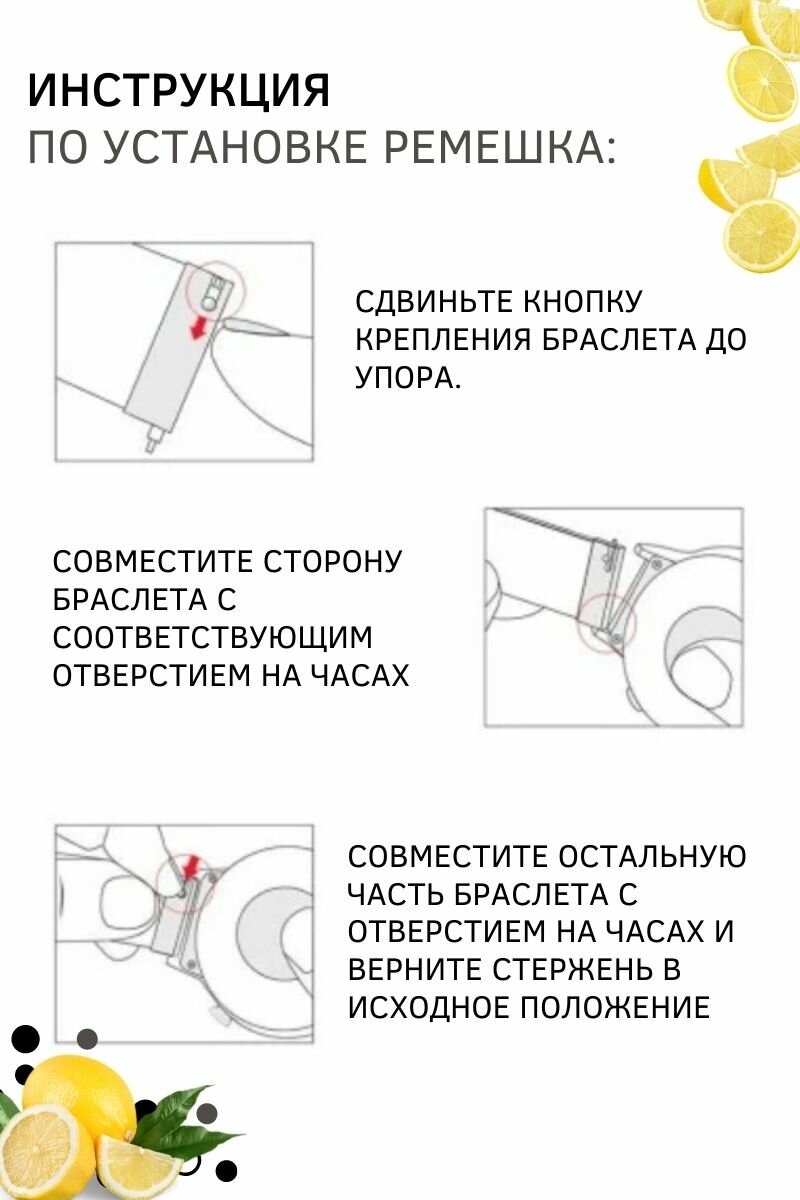 ИНСТРУКЦИЯ
ПО УСТАНОВКЕ РЕМЕШКА:

СДВИНЬТЕ КНОПКУ КРЕПЛЕНИЯ БРАСЛЕТА ДО УПОРА.

СОВМЕСТИТЕ СТОРОНУ БРАСЛЕТА С СООТВЕТСТВУЮЩИМ ОТВЕРСТИЕМ НА ЧАСАХ

СОВМЕСТИТЕ ОСТАЛЬНУЮ ЧАСТЬ БРАСЛЕТА С ОТВЕРСТИЕМ НА ЧАСАХ И ВЕРНИТЕ СТЕРЖЕНЬ В ИСХОДНОЕ ПОЛОЖЕНИЕ