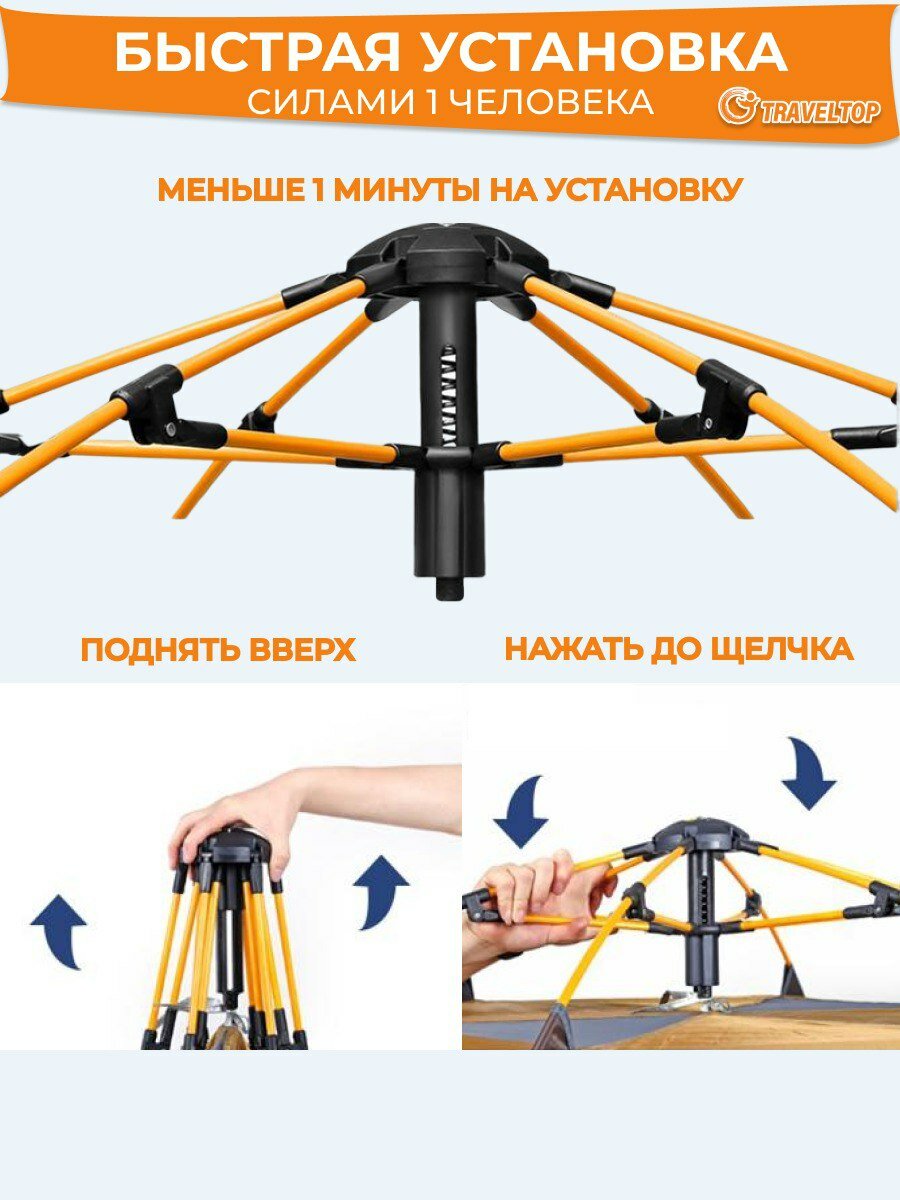 БЫСТРАЯ УСТАНОВКА
СИЛАМИ 1 ЧЕЛОВЕКА

TRAVELTOP

МЕНЬШЕ 1 МИНУТЫ НА УСТАНОВКУ

ПОДНЯТЬ ВВЕРХ

НАЖАТЬ ДО ЩЕЛЧКА