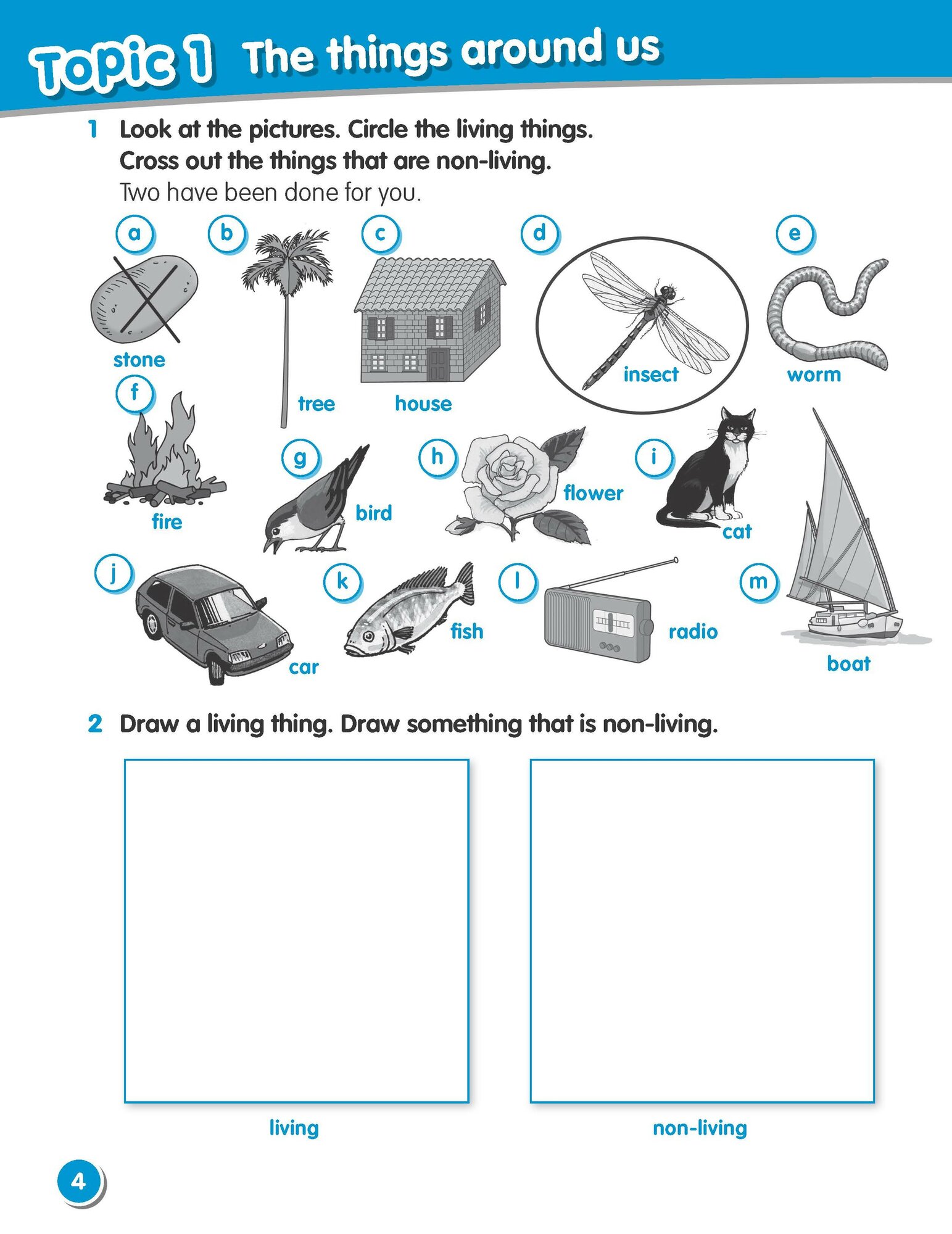 Topic 1 The things around us

1 Look at the pictures. Circle the living things. Cross out the things that are non-living.
Two have been done for you.

a stone
b tree
c house
d insect
e worm
f fire
g bird
h flower
i cat
j car
k fish
l radio
m boat

2 Draw a living thing. Draw something that is non-living.

living

non-living

4