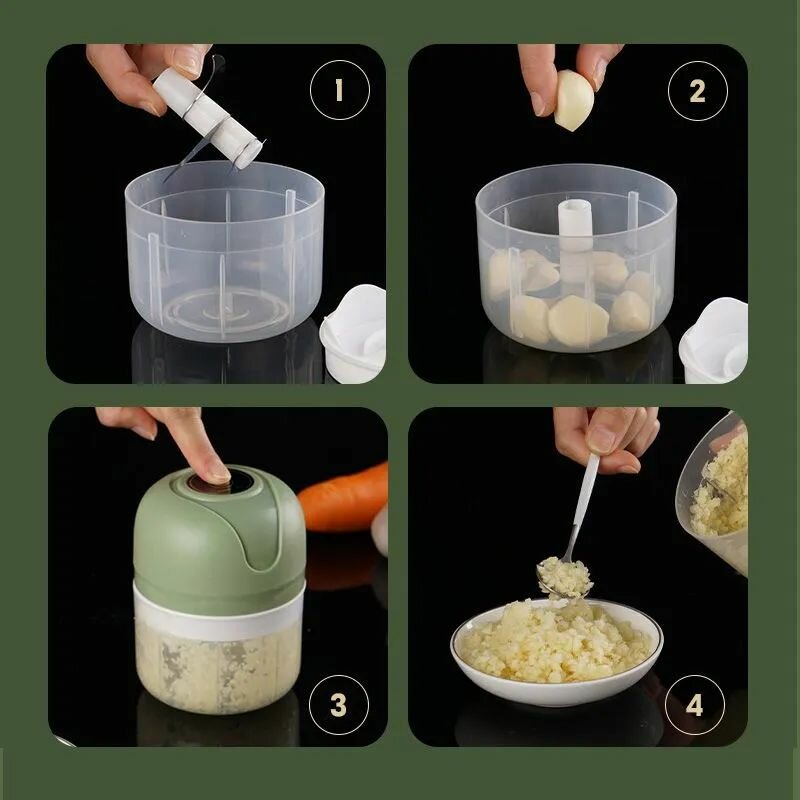 1

2

3

4