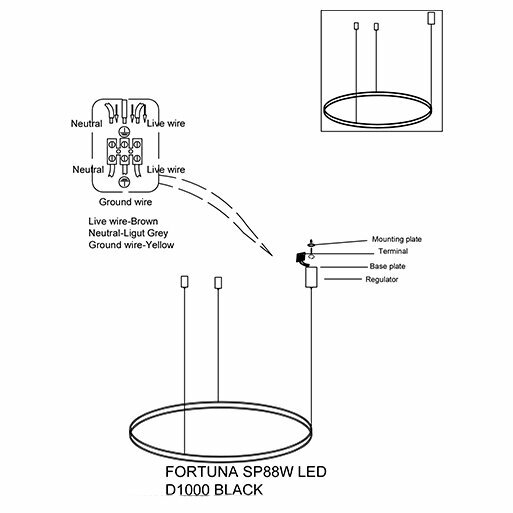 Neutral
Live wire
Neutral
Live wire
Ground wire

Live wire-Brown
Neutral-Ligut Grey
Ground wire-Yellow

Mounting plate
Terminal
Base plate
Regulator

FORTUNA SP88W LED
D1000 BLACK