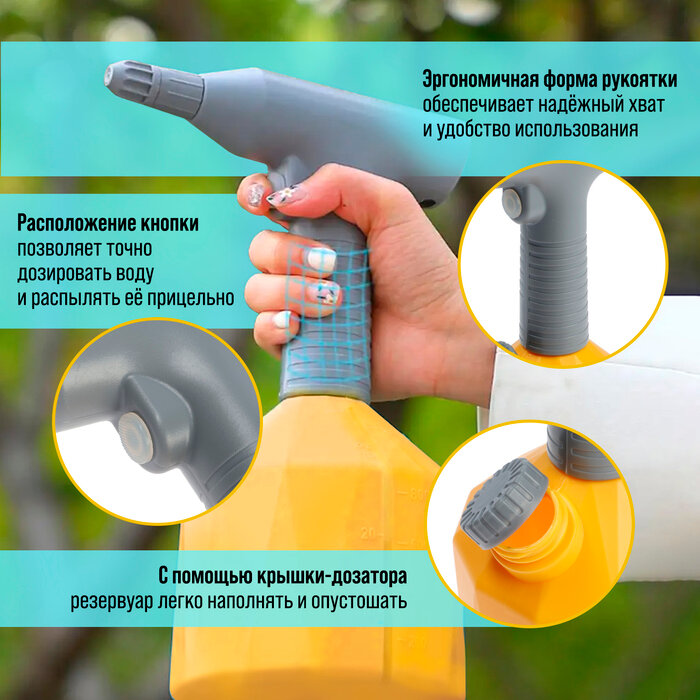 Эргономичная форма рукоятки обеспечивает надёжный хват и удобство использования

Расположение кнопки позволяет точно дозировать воду и распылять её прицельно

С помощью крышки-дозатора резервуар легко наполнять и опустошать