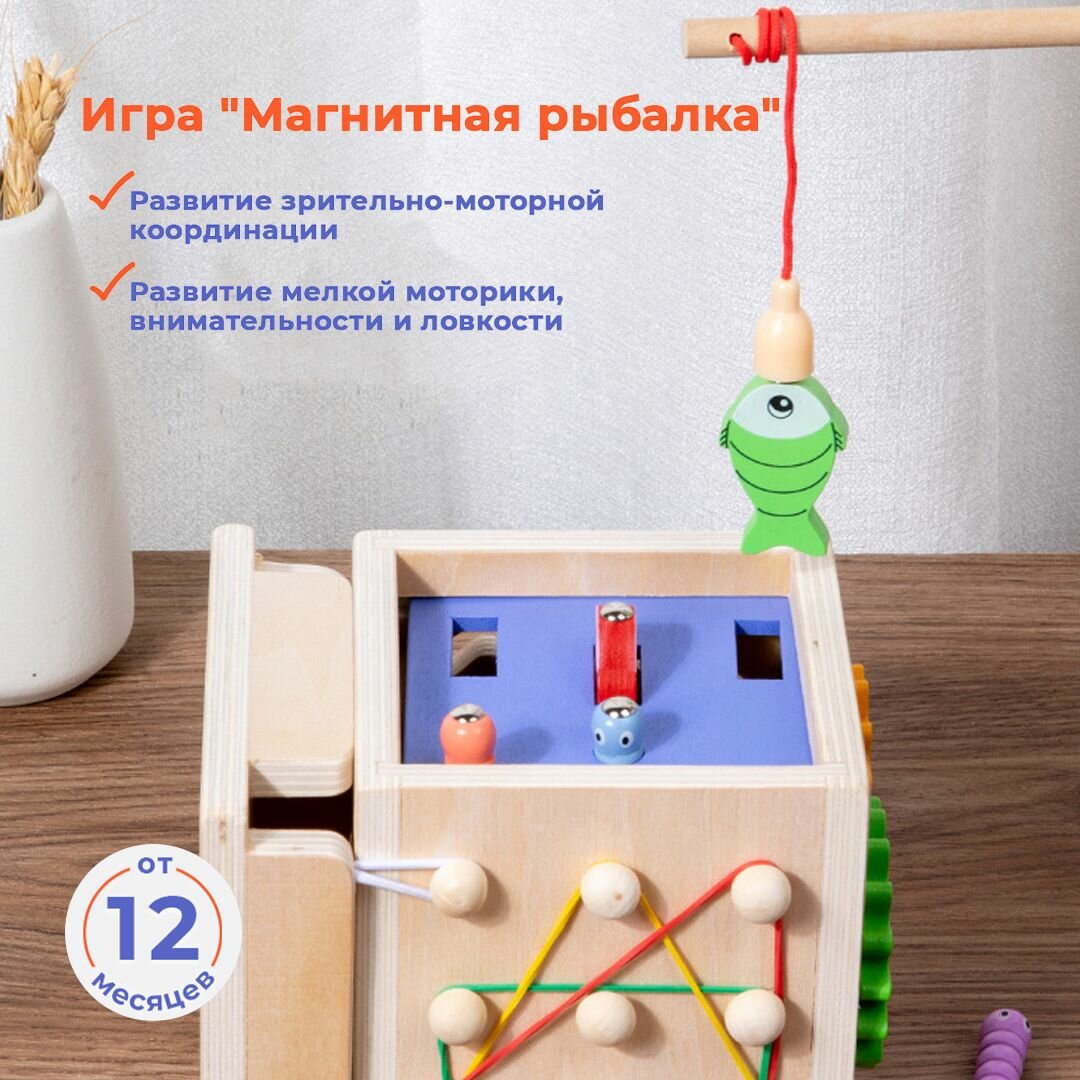 Игра "Магнитная рыбалка"

Развитие зрительно-моторной координации

Развитие мелкой моторики, внимательности и ловкости

от
12
месяцев