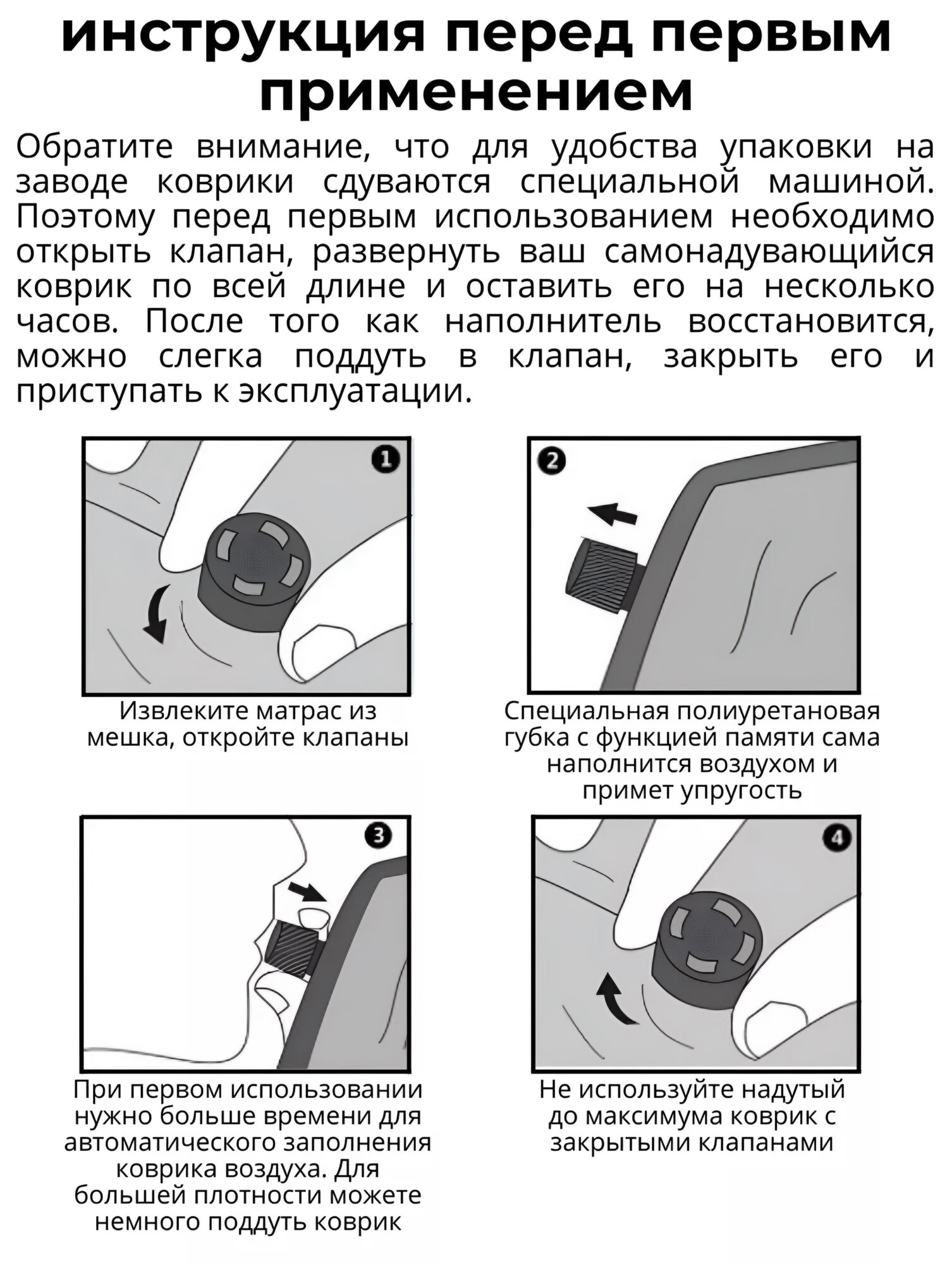 инструкция перед первым применением

Обратите внимание, что для удобства упаковки на заводе коврики сдуваются специальной машиной. Поэтому перед первым использованием необходимо открыть клапан, развернуть ваш самонадувающийся коврик по всей длине и оставить его на несколько часов. После того как наполнитель восстановится, можно слегка поддуть в клапан, закрыть его и приступать к эксплуатации.

1

Извлеките матрас из мешка, откройте клапаны

2

Специальная полиуретановая губка с функцией памяти сама наполнится воздухом и примет упругость

3

При первом использовании нужно больше времени для автоматического заполнения коврика воздуха. Для большей плотности можете немного поддуть коврик

4

Не используйте надутый до максимума коврик с закрытыми клапанами