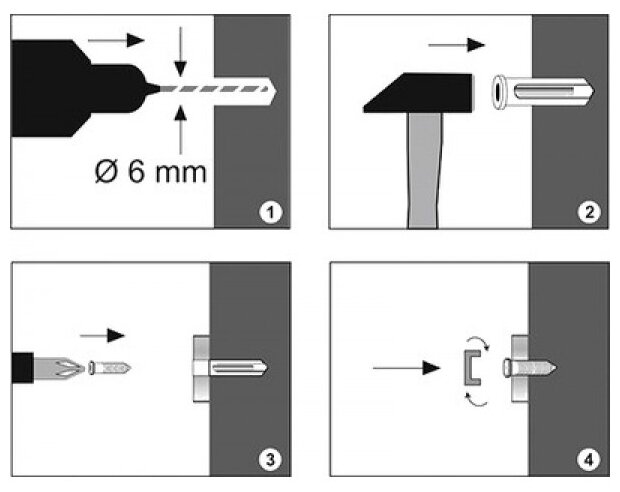 Ø 6 mm
1
2
3
4