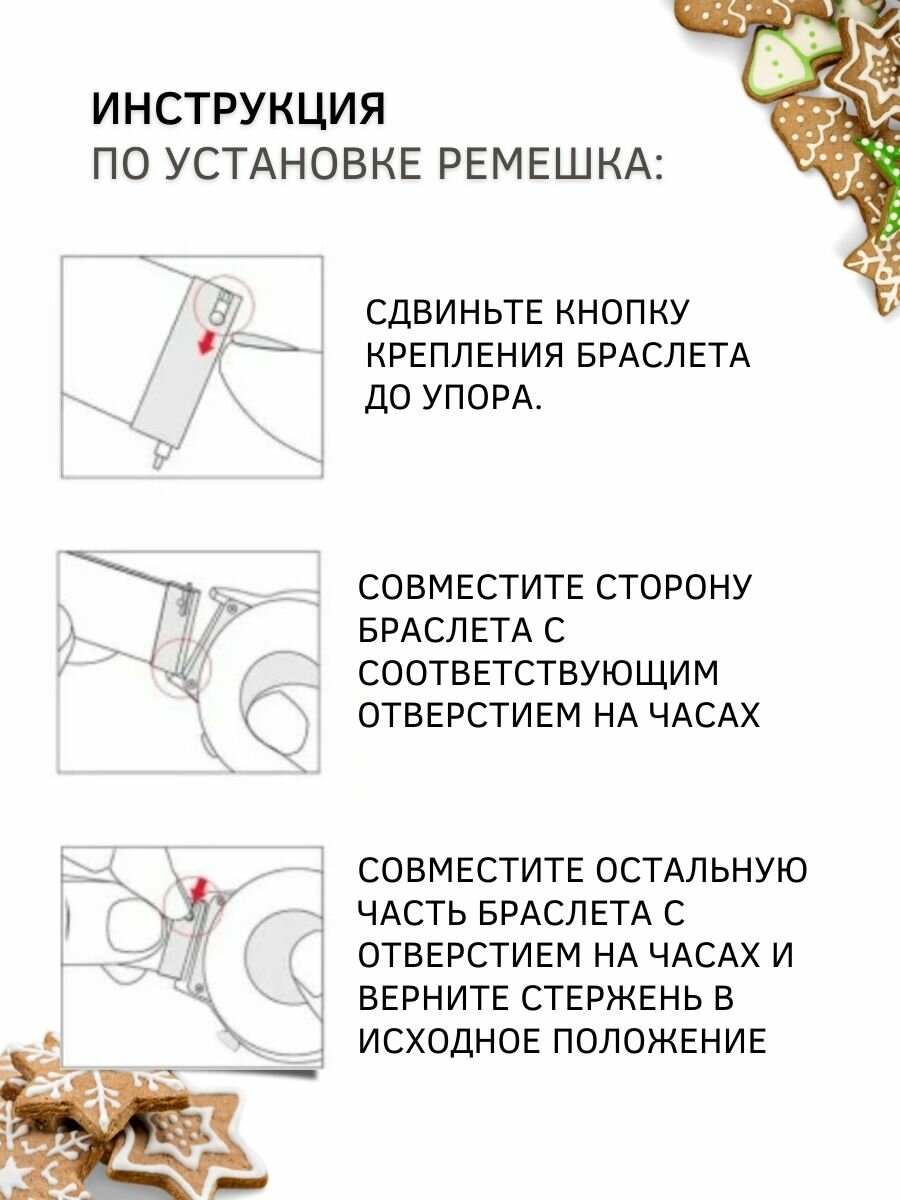 ИНСТРУКЦИЯ
ПО УСТАНОВКЕ РЕМЕШКА:

СДВИНЬТЕ КНОПКУ КРЕПЛЕНИЯ БРАСЛЕТА ДО УПОРА.

СОВМЕСТИТЕ СТОРОНУ БРАСЛЕТА С СООТВЕТСТВУЮЩИМ ОТВЕРСТИЕМ НА ЧАСАХ

СОВМЕСТИТЕ ОСТАЛЬНУЮ ЧАСТЬ БРАСЛЕТА С ОТВЕРСТИЕМ НА ЧАСАХ И ВЕРНИТЕ СТЕРЖЕНЬ В ИСХОДНОЕ ПОЛОЖЕНИЕ