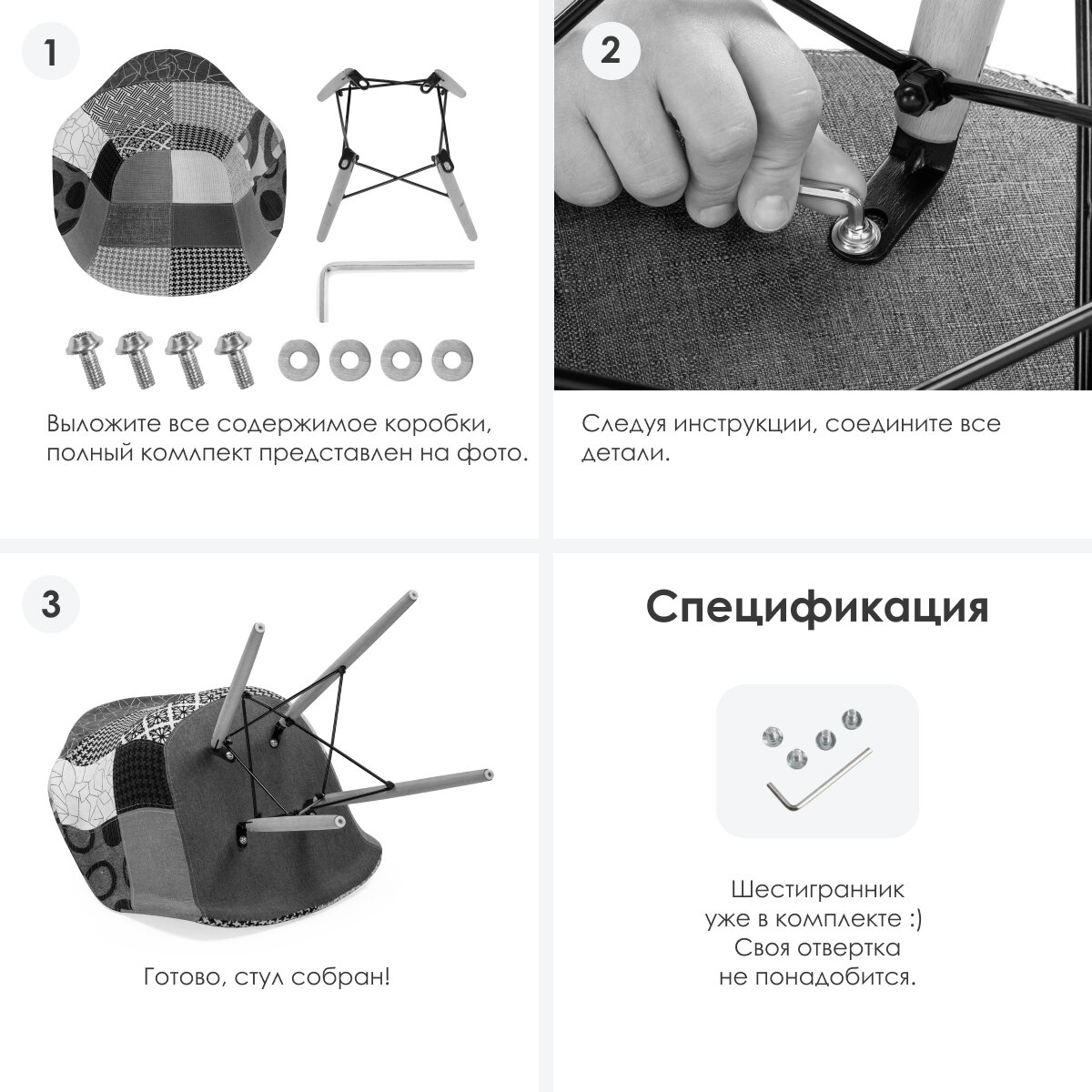 1

Выложите все содержимое коробки, полный комлпект представлен на фото.

2

Следуя инструкции, соедините все детали.

3

Готово, стул собран!

Спецификация

Шестигранник уже в комплекте :) Своя отвертка не понадобится.