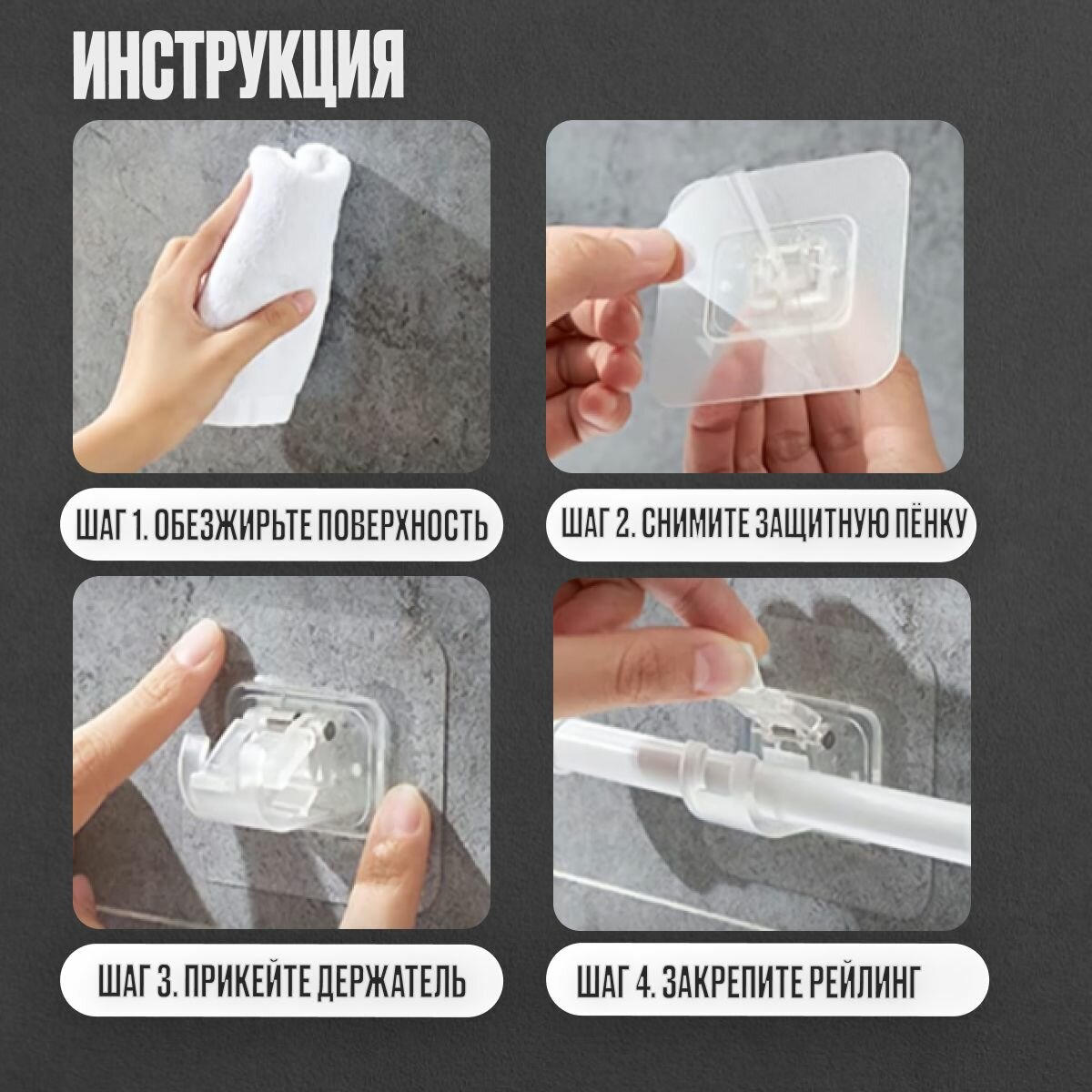 ИНСТРУКЦИЯ

ШАГ 1. ОБЕЗЖИРЬТЕ ПОВЕРХНОСТЬ

ШАГ 2. СНИМИТЕ ЗАЩИТНУЮ ПЁНКУ

ШАГ 3. ПРИКЕЙТЕ ДЕРЖАТЕЛЬ

ШАГ 4. ЗАКРЕПИТЕ РЕЙЛИНГ