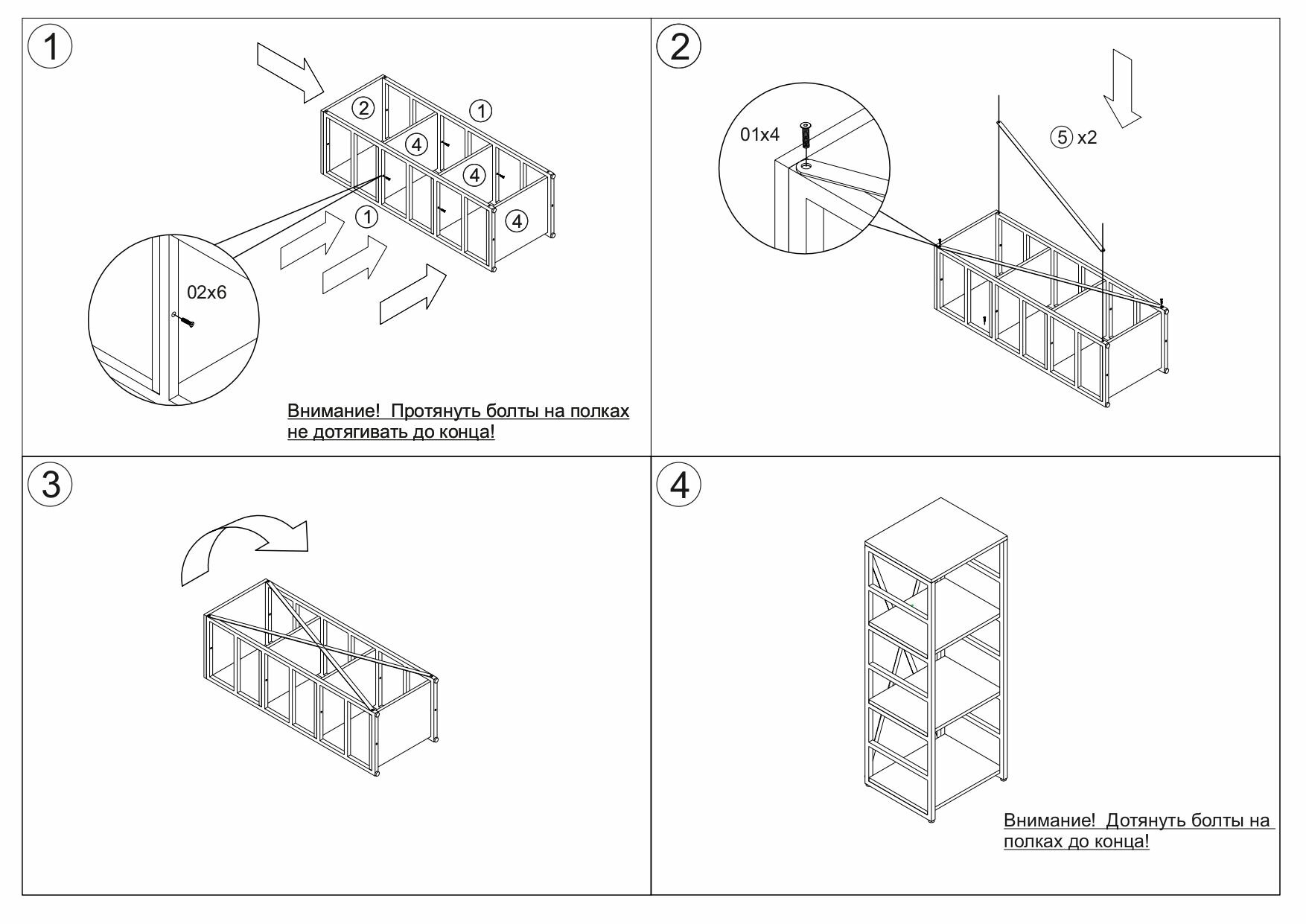 1

2

1

4

4

1

4

02x6

Внимание! Протянуть болты на полках не дотягивать до конца!

2

01x4

5 x2

3

4

Внимание! Дотянуть болты на полках до конца!