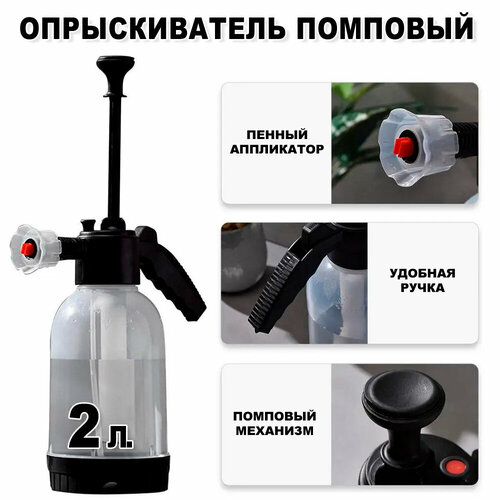 ОПРЫСКИВАТЕЛЬ ПОМПОВЫЙ

ПЕННЫЙ АППЛИКАТОР

УДОБНАЯ РУЧКА

ПОМПОВЫЙ МЕХАНИЗМ

2 л.