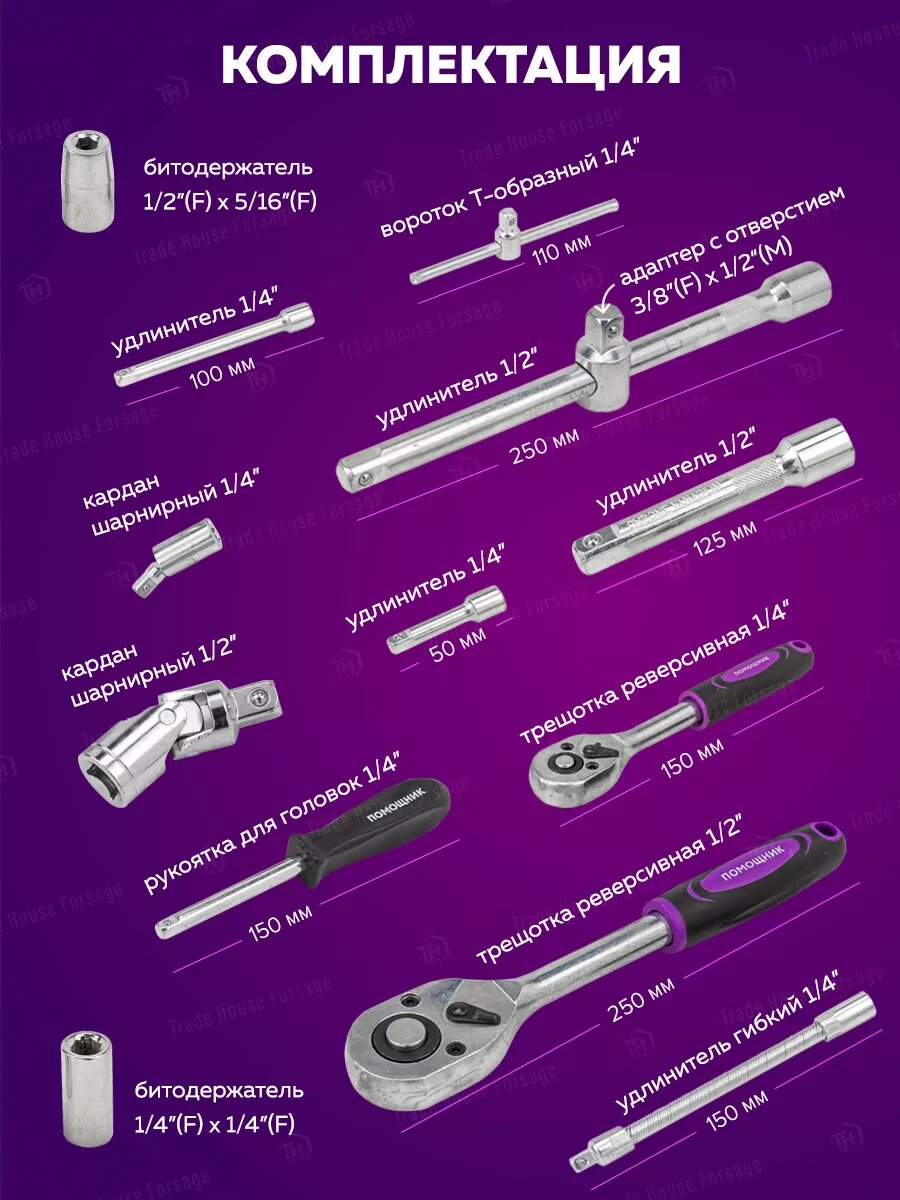 КОМПЛЕКТАЦИЯ

битодержатель 1/2"(F) x 5/16"(F)

вороток Т-образный 1/4"
110 мм

адаптер с отверстием 3/8"(F) x 1/2"(M)

удлинитель 1/4"
100 мм

удлинитель 1/2"
250 мм

кардан шарнирный 1/4"

удлинитель 1/2"
125 мм

удлинитель 1/4"
50 мм

кардан шарнирный 1/2"

трещотка реверсивная 1/4"
ПОМОЩНИК
150 мм

рукоятка для головок 1/4"
ПОМОЩНИК
150 мм

трещотка реверсивная 1/2"
ПОМОЩНИК
250 мм

удлинитель гибкий 1/4"
150 мм

битодержатель 1/4"(F) x 1/4"(F)

Trade House Forsage