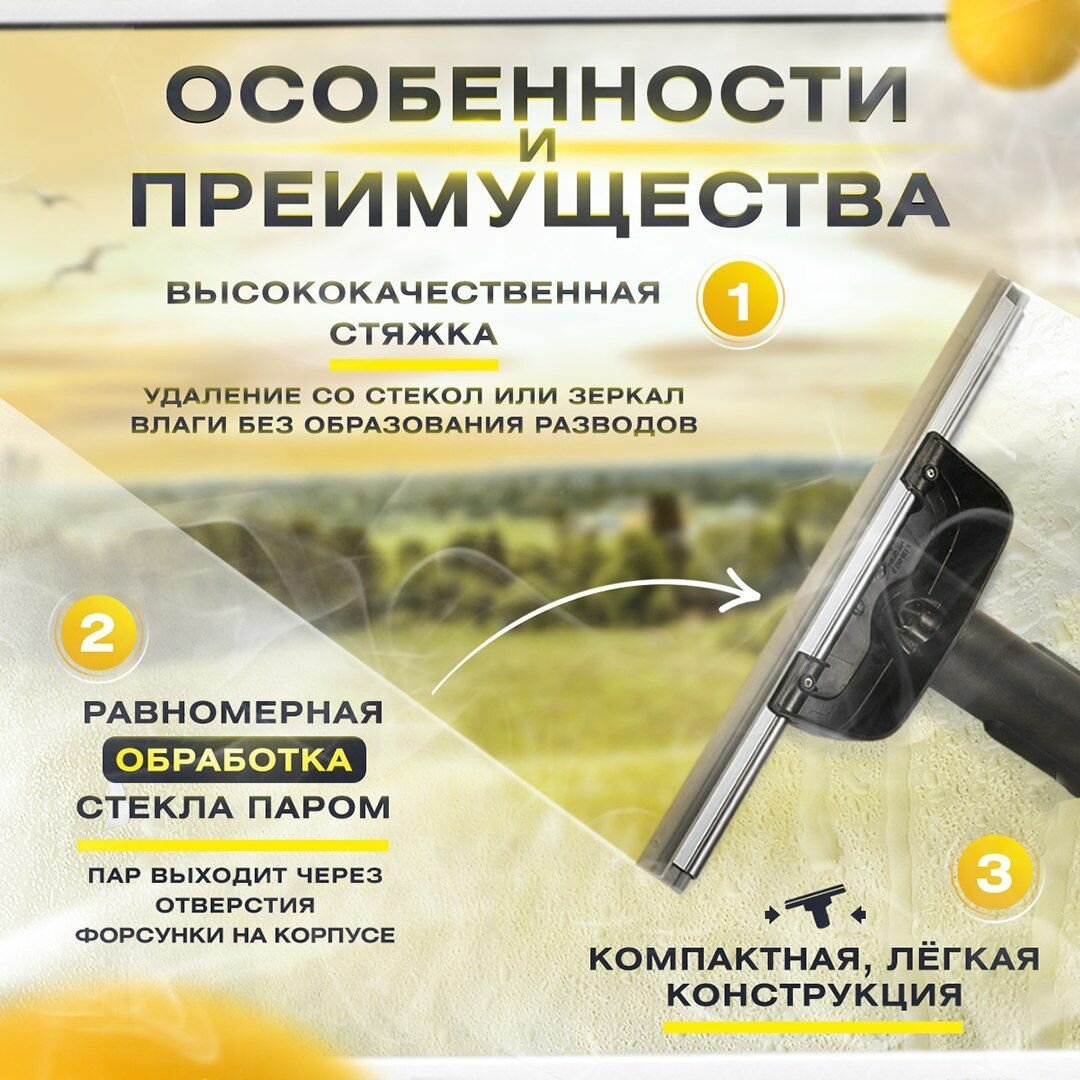 ОСОБЕННОСТИ
И
ПРЕИМУЩЕСТВА

ВЫСОКОКАЧЕСТВЕННАЯ СТЯЖКА

1

УДАЛЕНИЕ СО СТЕКОЛ ИЛИ ЗЕРКАЛ ВЛАГИ БЕЗ ОБРАЗОВАНИЯ РАЗВОДОВ

2

РАВНОМЕРНАЯ
ОБРАБОТКА
СТЕКЛА ПАРОМ

ПАР ВЫХОДИТ ЧЕРЕЗ ОТВЕРСТИЯ ФОРСУНКИ НА КОРПУСЕ

3

КОМПАКТНАЯ, ЛЁГКАЯ КОНСТРУКЦИЯ