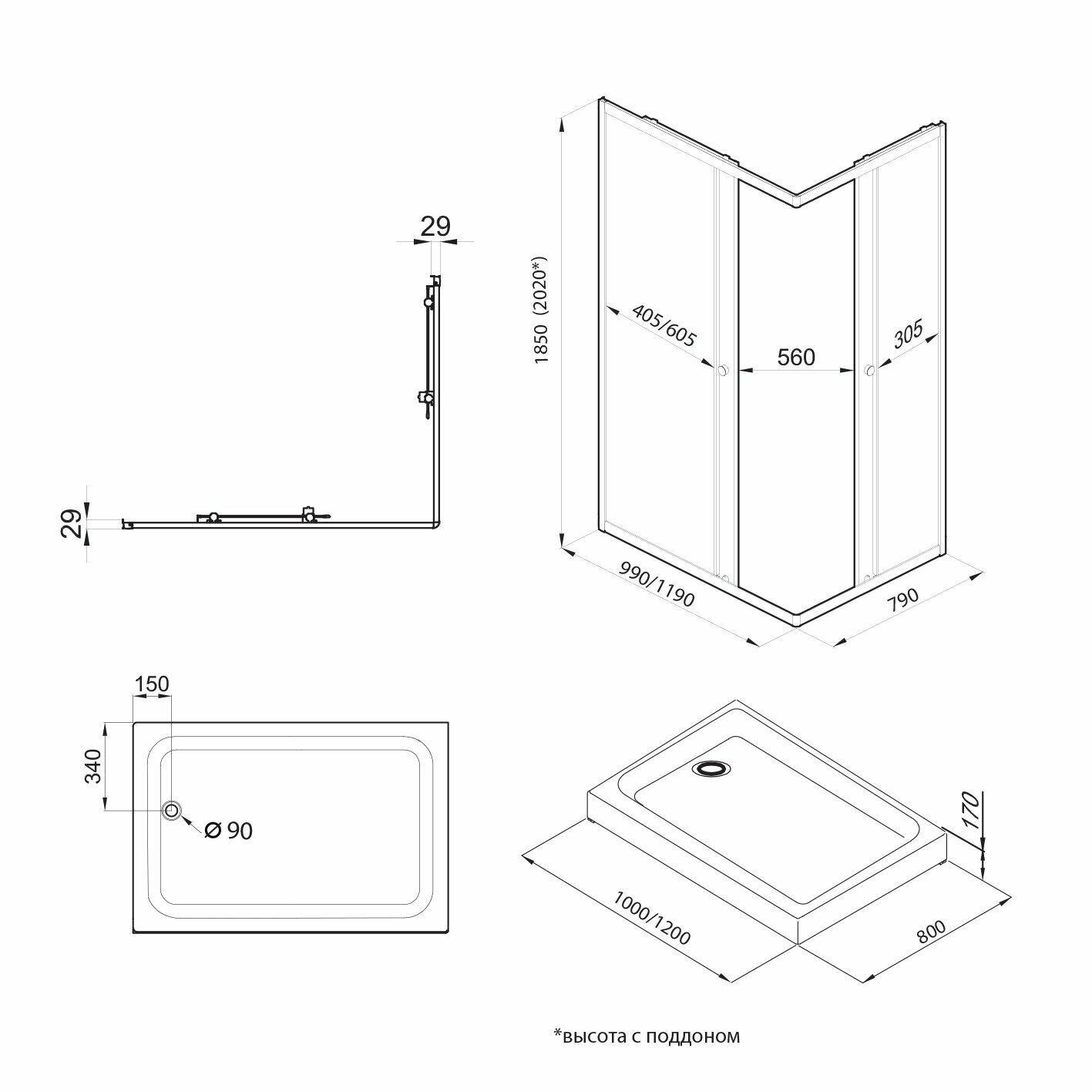 29

29

1850 (2020*)

405/605

560

305

990/1190

790

150

340

Ø 90

170

1000/1200

800

*высота с поддоном