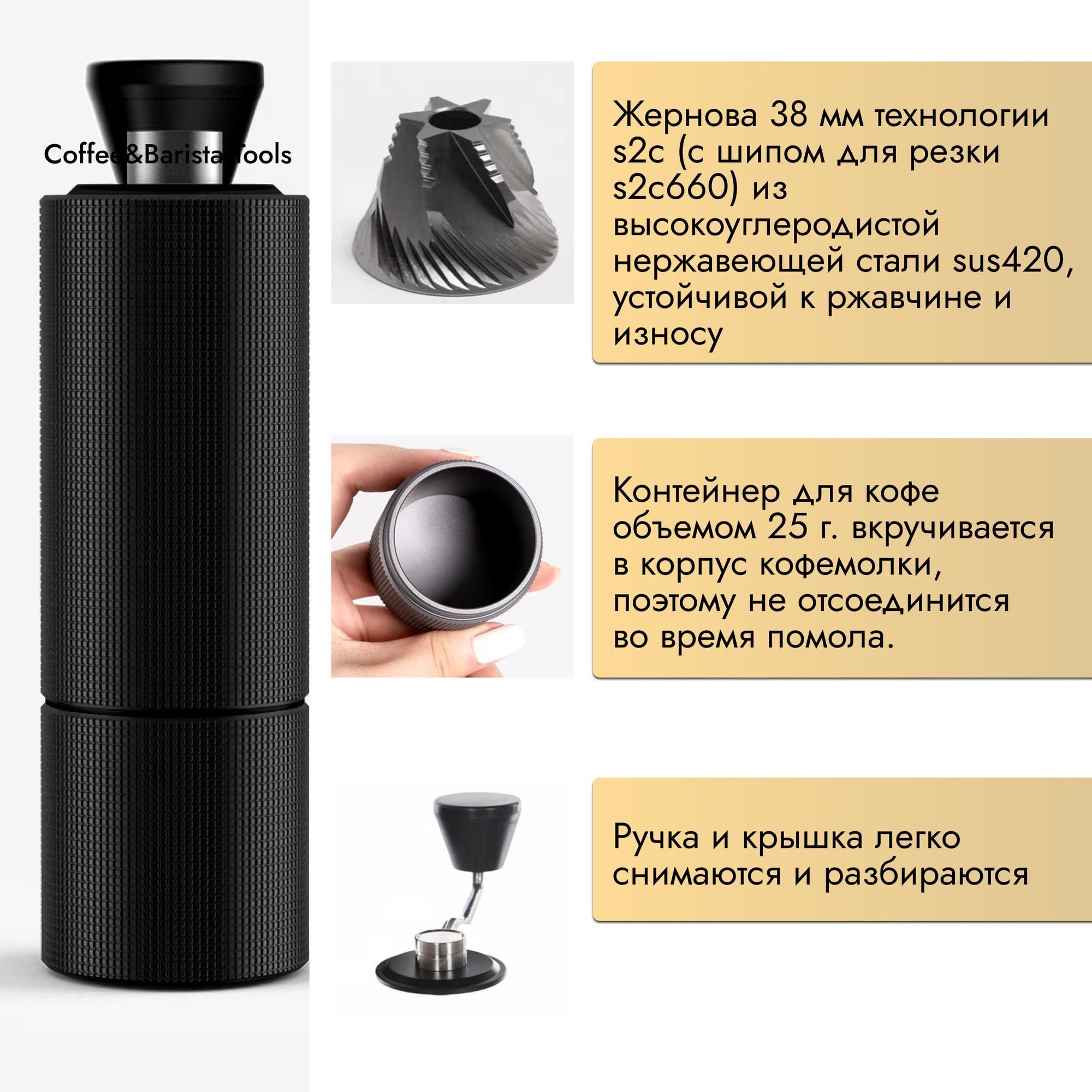 Coffee&Barista Tools

Жернова 38 мм технологии s2c (с шипом для резки s2c660) из высокоуглеродистой нержавеющей стали sus420, устойчивой к ржавчине и износу

Контейнер для кофе объемом 25 г. вкручивается в корпус кофемолки, поэтому не отсоединится во время помола.

Ручка и крышка легко снимаются и разбираются