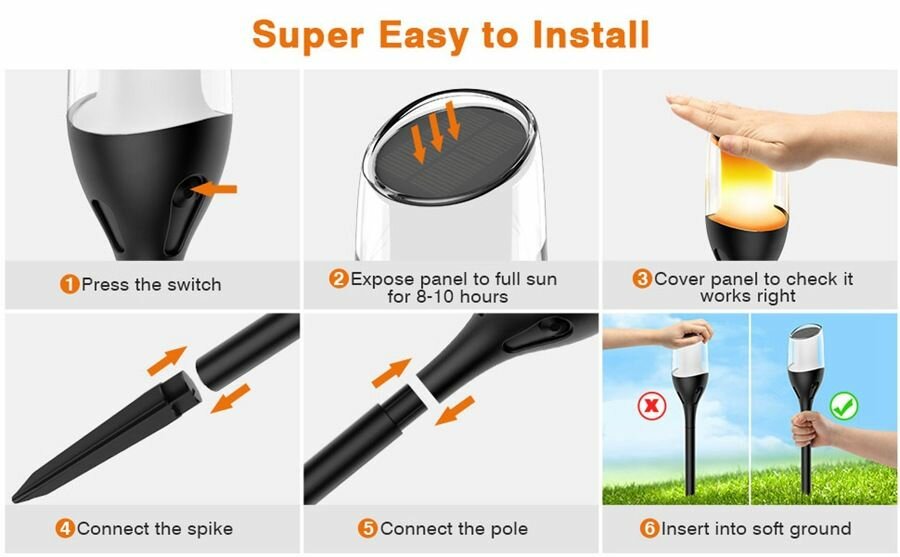 Super Easy to Install

1 Press the switch

2 Expose panel to full sun for 8-10 hours

3 Cover panel to check it works right

4 Connect the spike

5 Connect the pole

6 Insert into soft ground