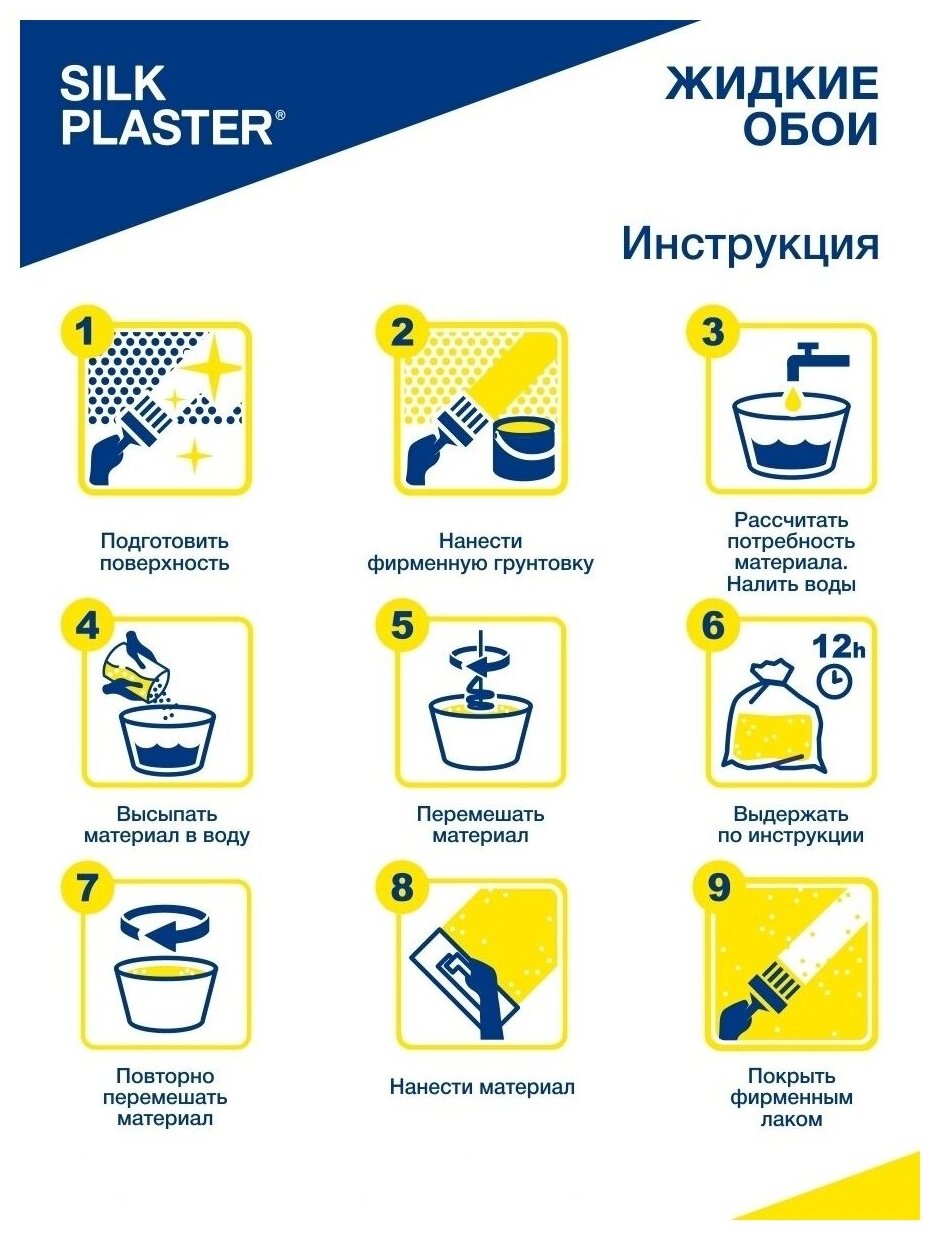 SILK PLASTER®

ЖИДКИЕ ОБОИ

Инструкция

1

Подготовить поверхность

2

Нанести фирменную грунтовку

3

Рассчитать потребность материала. Налить воды

4

Высыпать материал в воду

5

Перемешать материал

6

12h

Выдержать по инструкции

7

Повторно перемешать материал

8

Нанести материал

9

Покрыть фирменным лаком