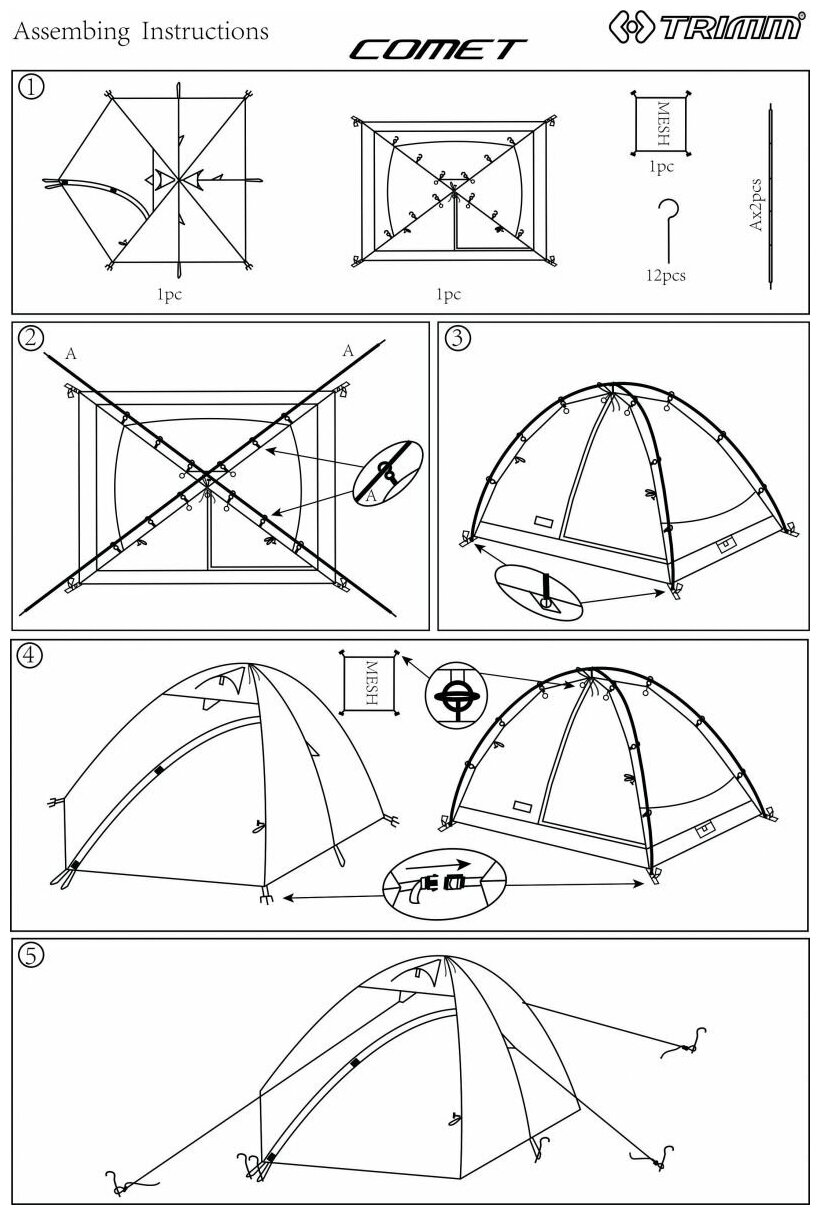 Assembing Instructions

COMET

TRIMM®

①

1pc

1pc

MESH

1pc

12pcs

Ax2pcs

②

A

A

A

③

④

MESH

⑤