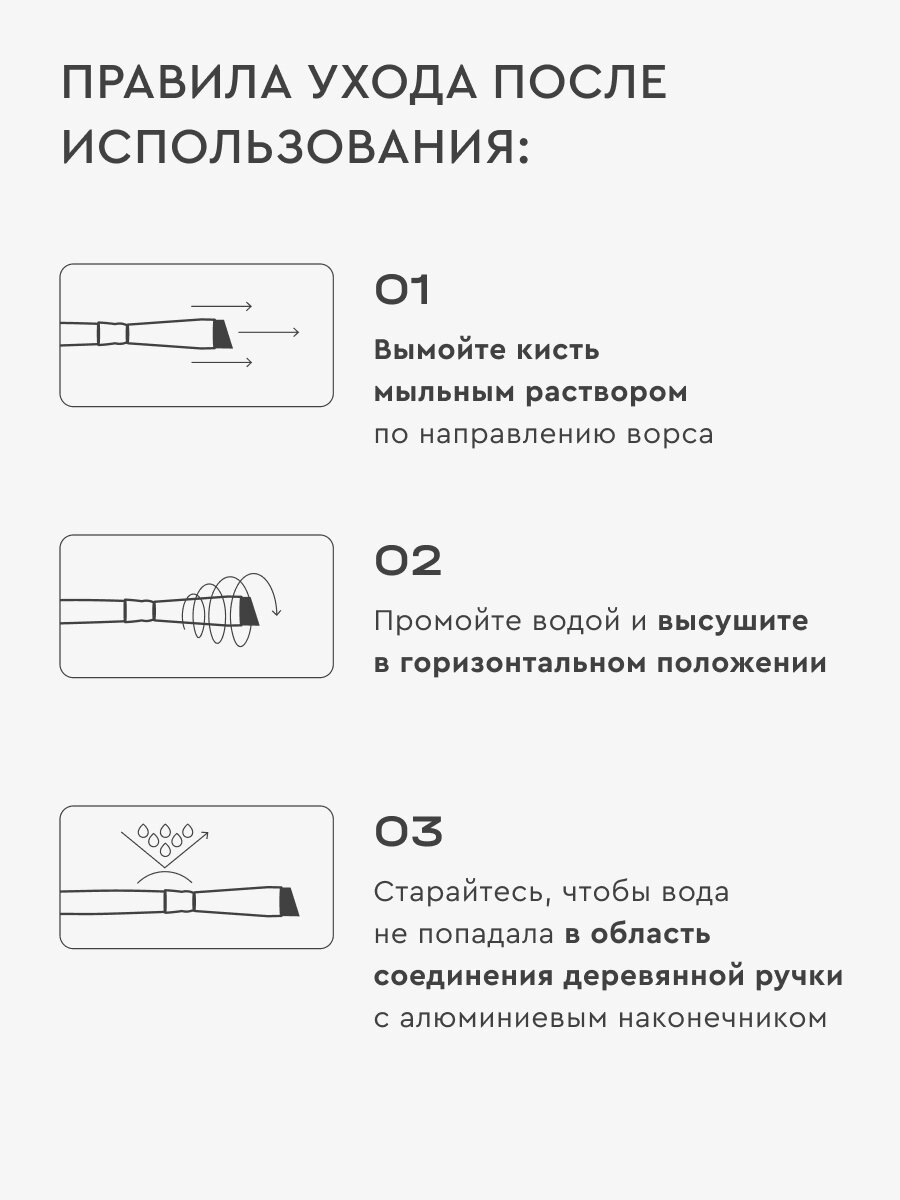 ПРАВИЛА УХОДА ПОСЛЕ ИСПОЛЬЗОВАНИЯ:

01

Вымойте кисть мыльным раствором по направлению ворса

02

Промойте водой и высушите в горизонтальном положении

03

Старайтесь, чтобы вода не попадала в область соединения деревянной ручки с алюминиевым наконечником