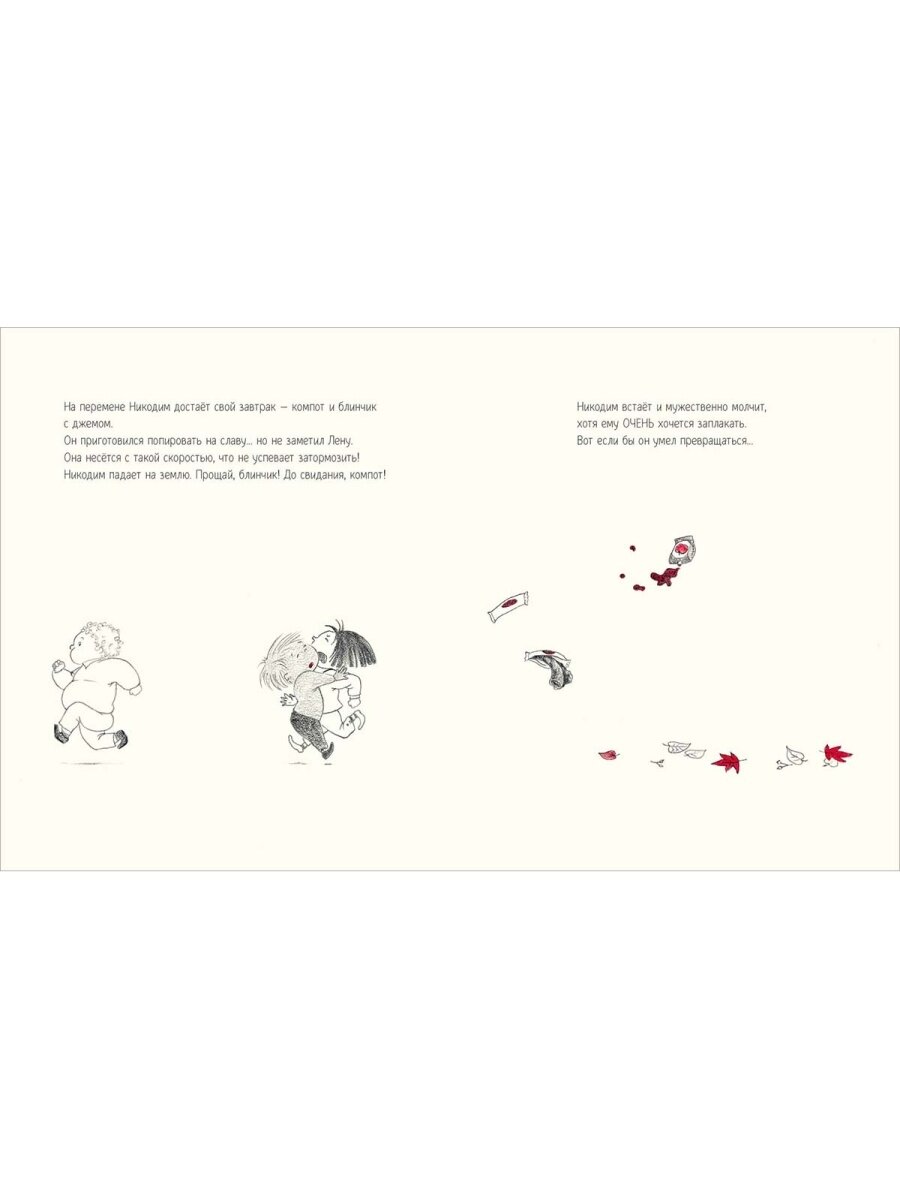 На перемене Никодим достаёт свой завтрак — компот и блинчик с джемом.
Он приготовился попировать на славу... но не заметил Лену.
Она несётся с такой скоростью, что не успевает затормозить!
Никодим падает на землю. Прощай, блинчик! До свидания, компот!

Никодим встаёт и мужественно молчит, хотя ему ОЧЕНЬ хочется заплакать.
Вот если бы он умел превращаться...