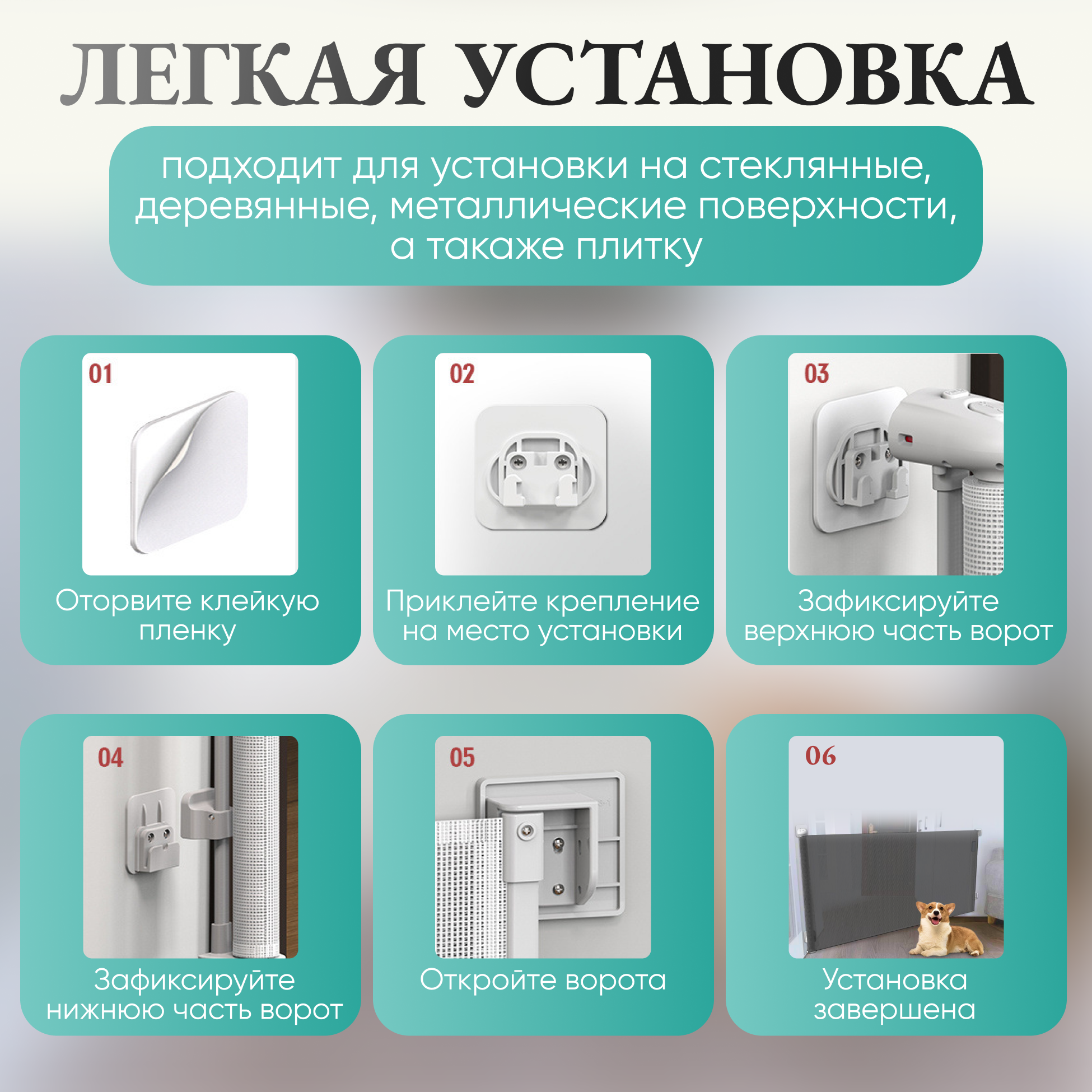 ЛЕГКАЯ УСТАНОВКА

подходит для установки на стеклянные, деревянные, металлические поверхности, а такаже плитку

01

Оторвите клейкую пленку

02

Приклейте крепление на место установки

03

Зафиксируйте верхнюю часть ворот

04

Зафиксируйте нижнюю часть ворот

05

Откройте ворота

06

Установка завершена