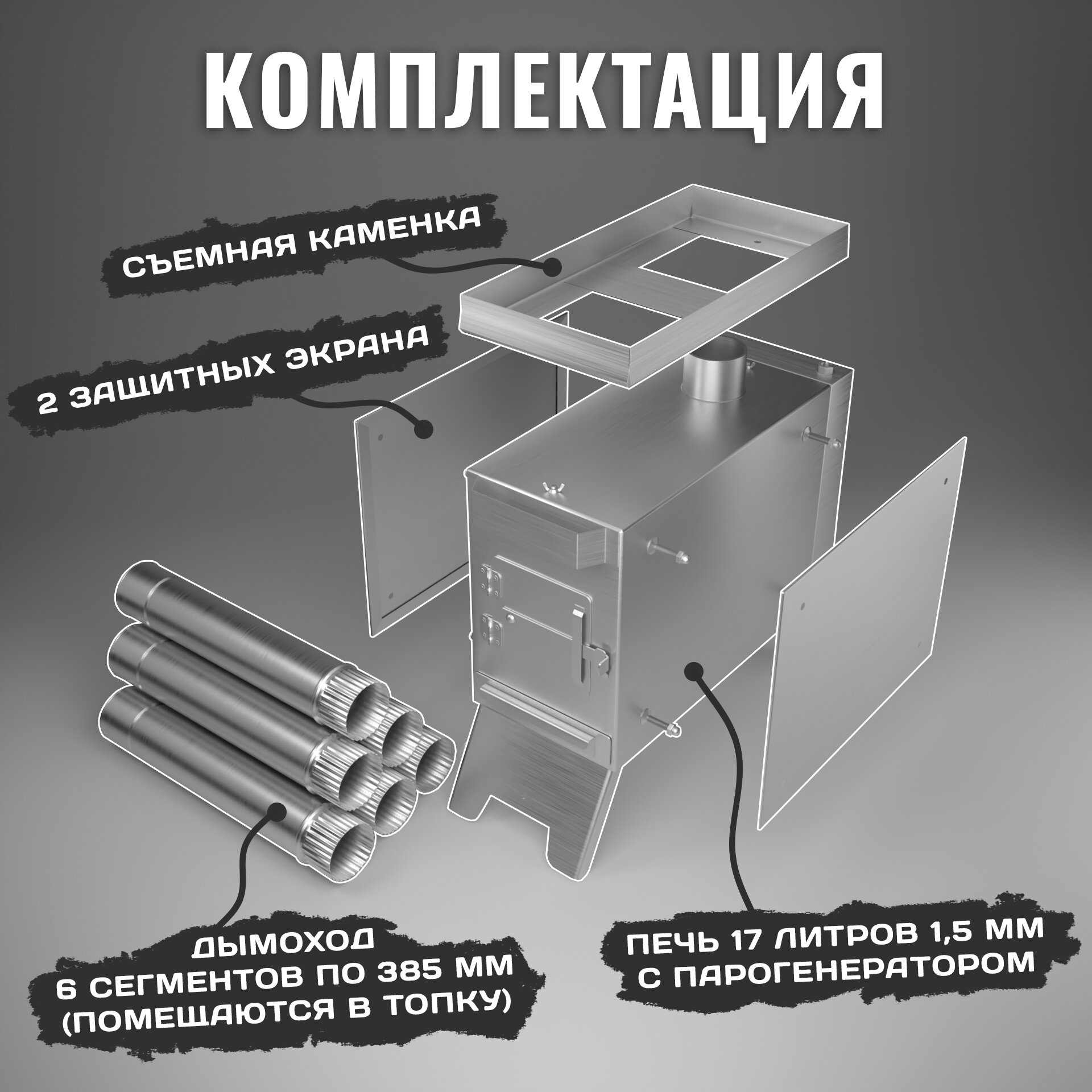 КОМПЛЕКТАЦИЯ

СЪЕМНАЯ КАМЕНКА

2 ЗАЩИТНЫХ ЭКРАНА

ДЫМОХОД
6 СЕГМЕНТОВ ПО 385 ММ
(ПОМЕЩАЮТСЯ В ТОПКУ)

ПЕЧЬ 17 ЛИТРОВ 1,5 ММ
С ПАРОГЕНЕРАТОРОМ