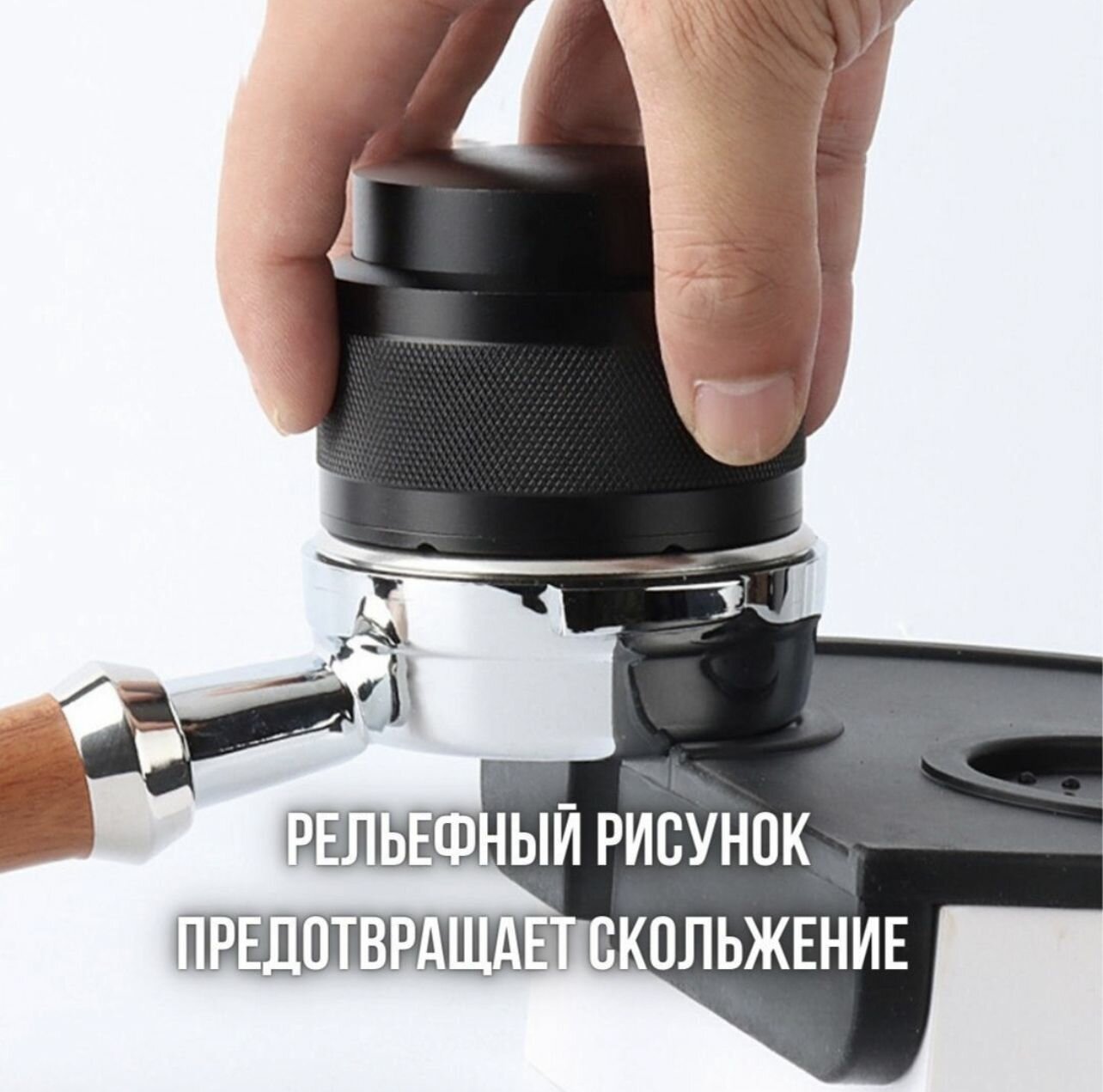 РЕЛЬЕФНЫЙ РИСУНОК
ПРЕДОТВРАЩАЕТ СКОЛЬЖЕНИЕ