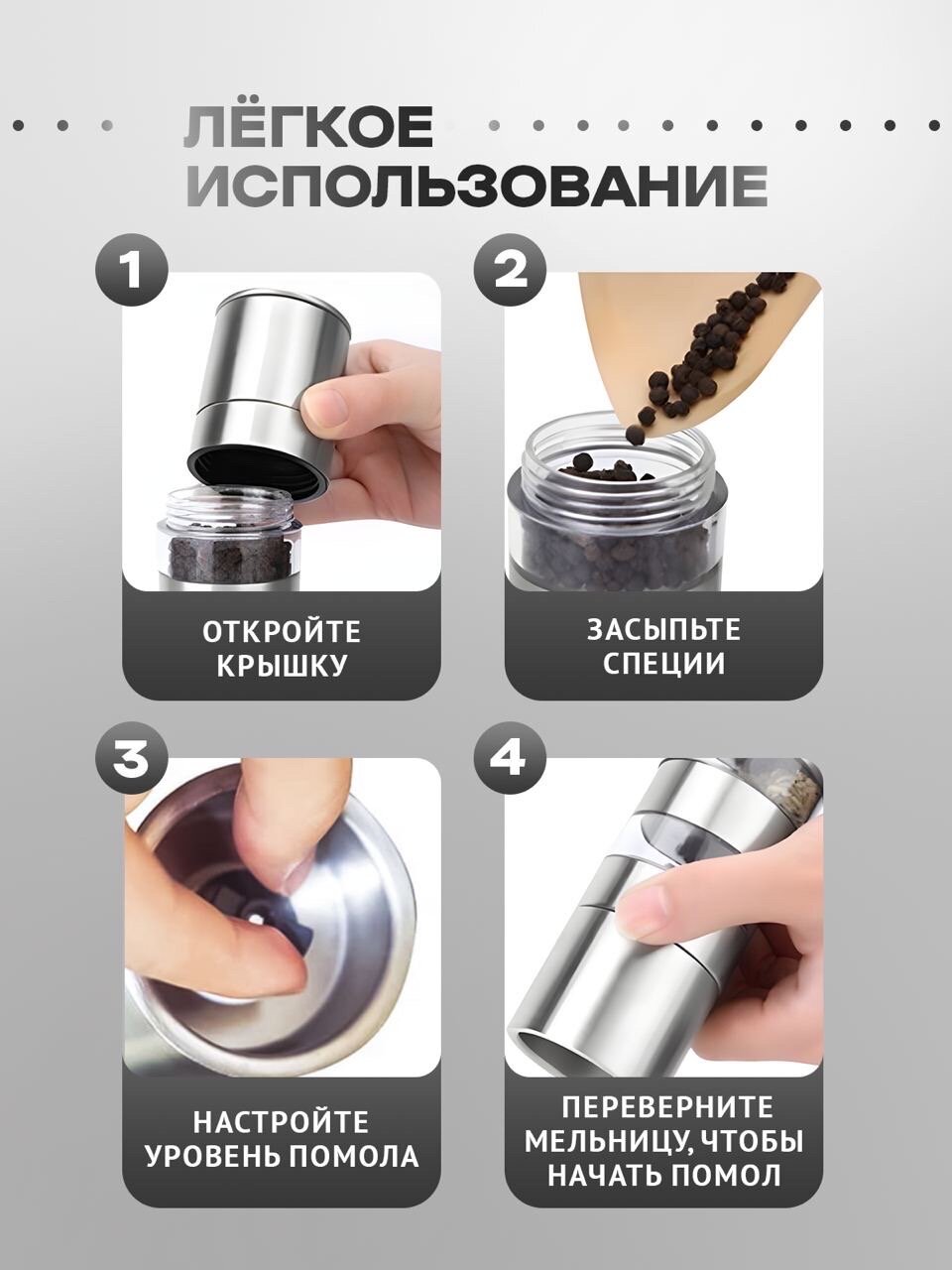 ЛЁГКОЕ ИСПОЛЬЗОВАНИЕ

1

ОТКРОЙТЕ КРЫШКУ

2

ЗАСЫПЬТЕ СПЕЦИИ

3

НАСТРОЙТЕ УРОВЕНЬ ПОМОЛА

4

ПЕРЕВЕРНИТЕ МЕЛЬНИЦУ, ЧТОБЫ НАЧАТЬ ПОМОЛ