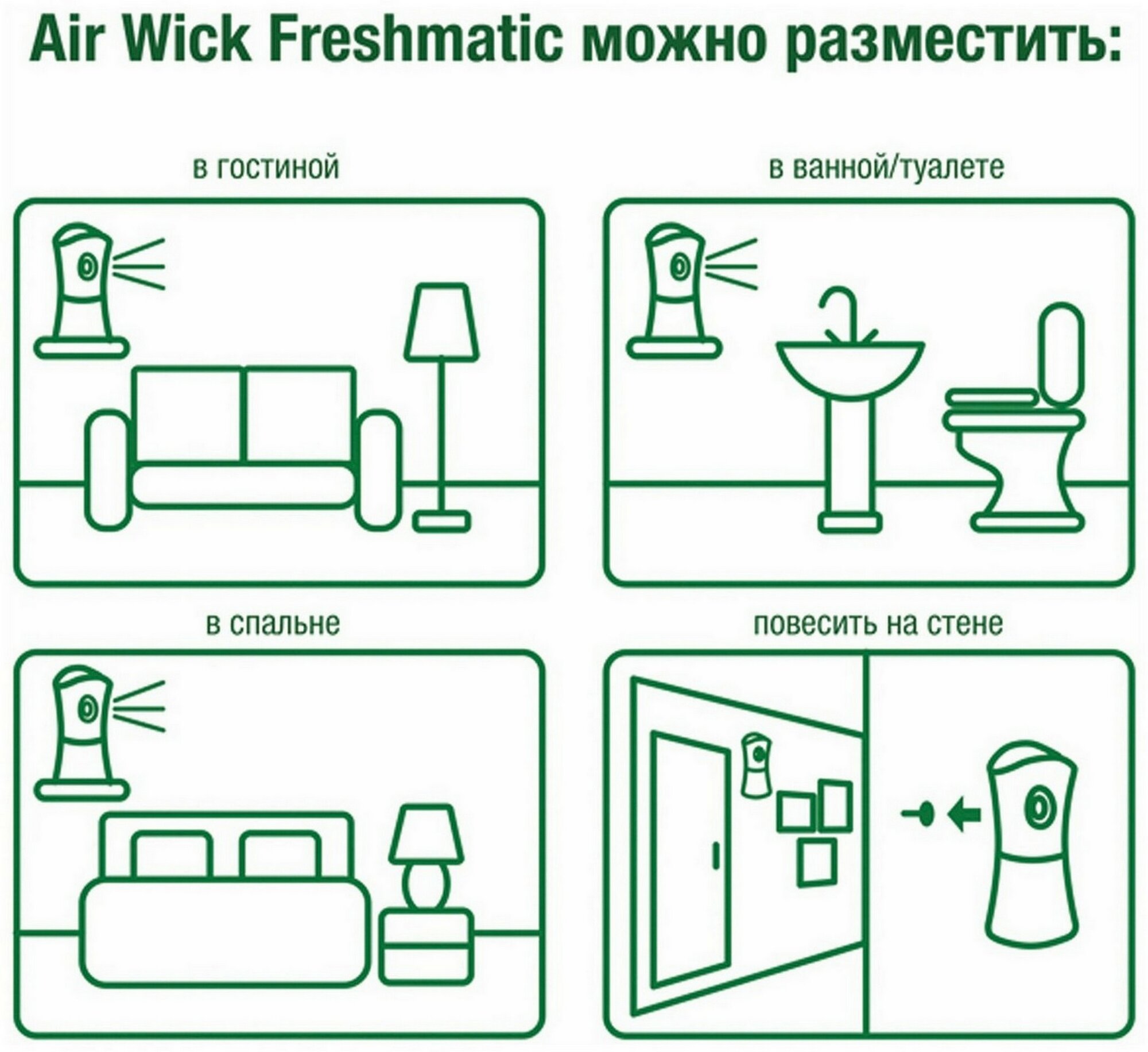 Air Wick Freshmatic можно разместить:

в гостиной

в ванной/туалете

в спальне

повесить на стене