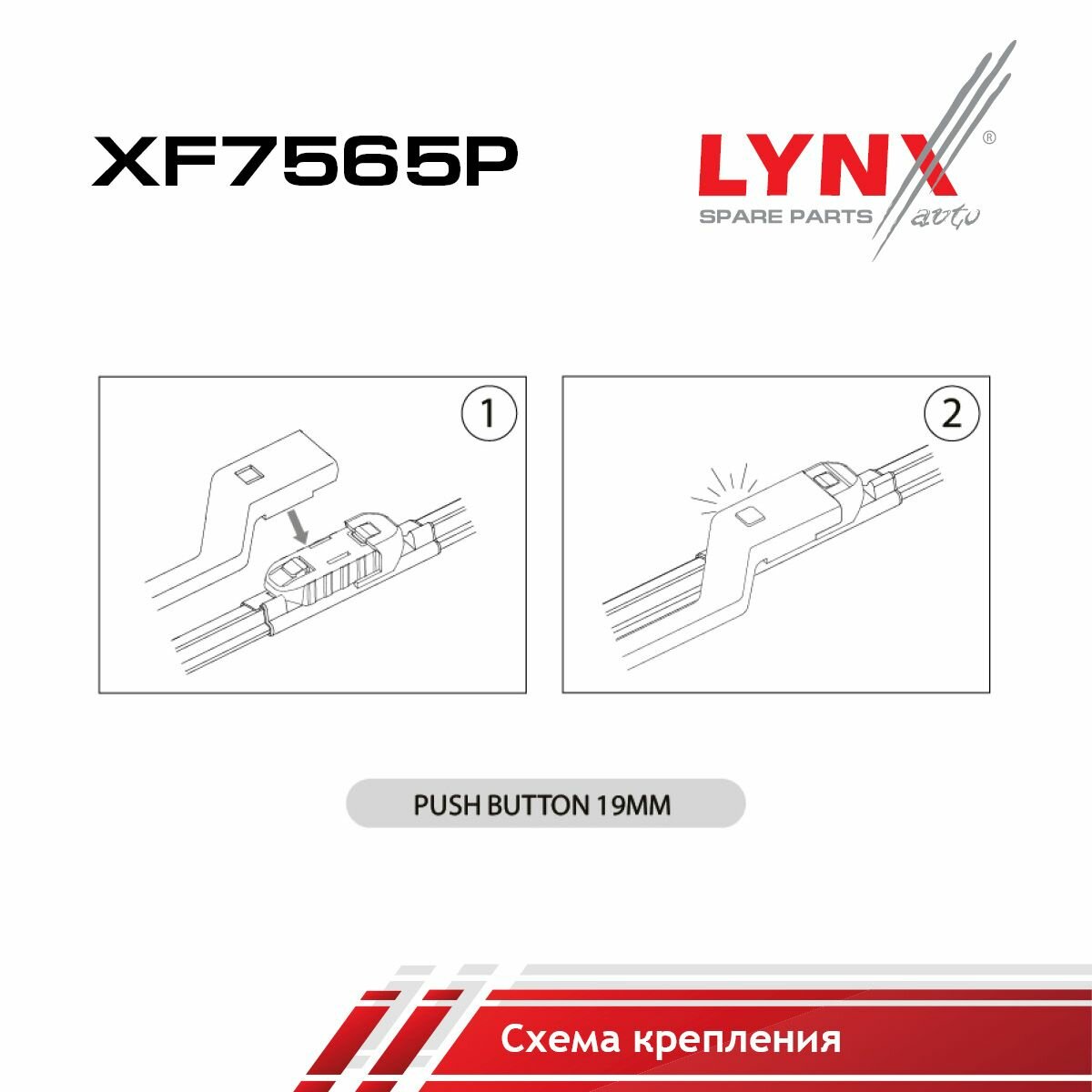 XF7565P

LYNX®
SPARE PARTS auto

1

2

PUSH BUTTON 19MM

Схема крепления