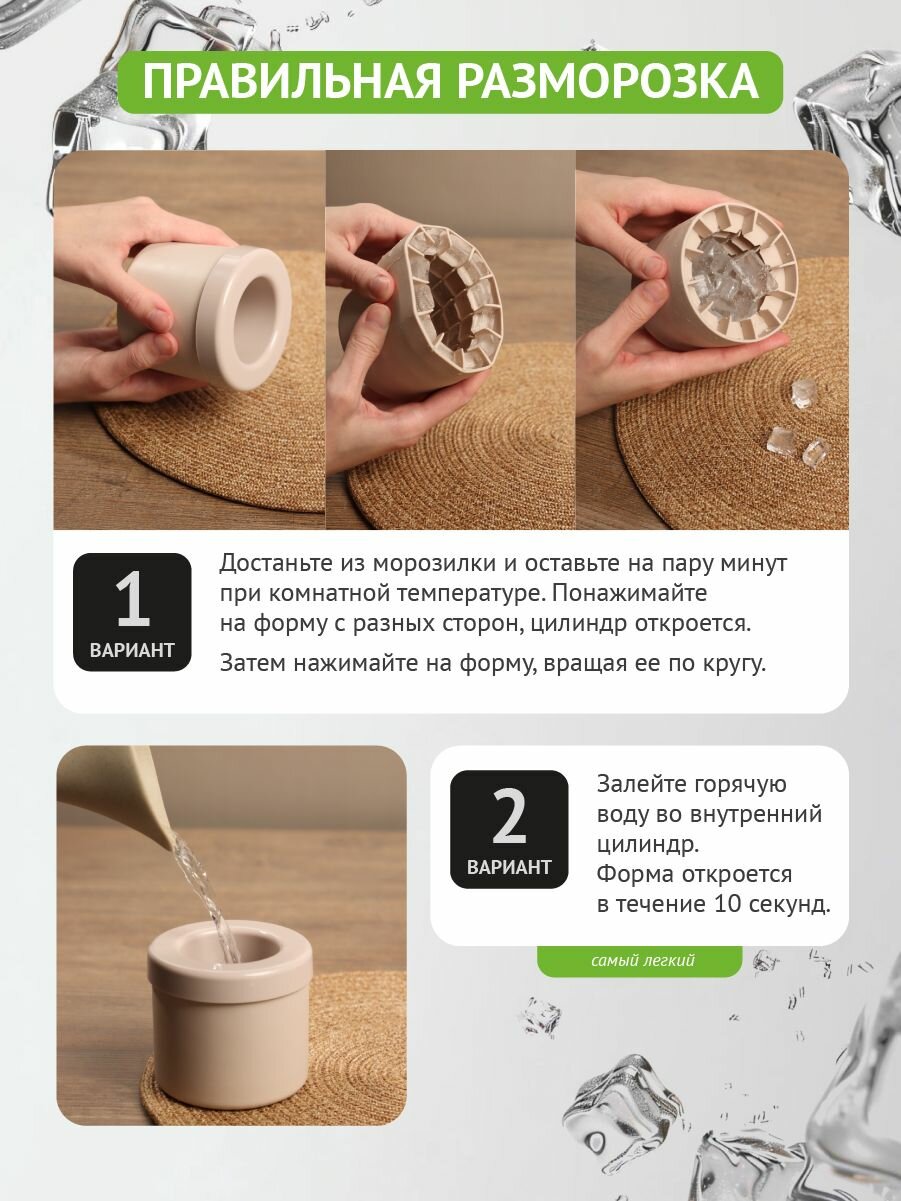 ПРАВИЛЬНАЯ РАЗМОРОЗКА

1
ВАРИАНТ

Достаньте из морозилки и оставьте на пару минут при комнатной температуре. Понажимайте на форму с разных сторон, цилиндр откроется.

Затем нажимайте на форму, вращая ее по кругу.

2
ВАРИАНТ

Залейте горячую воду во внутренний цилиндр.
Форма откроется в течение 10 секунд.

самый легкий