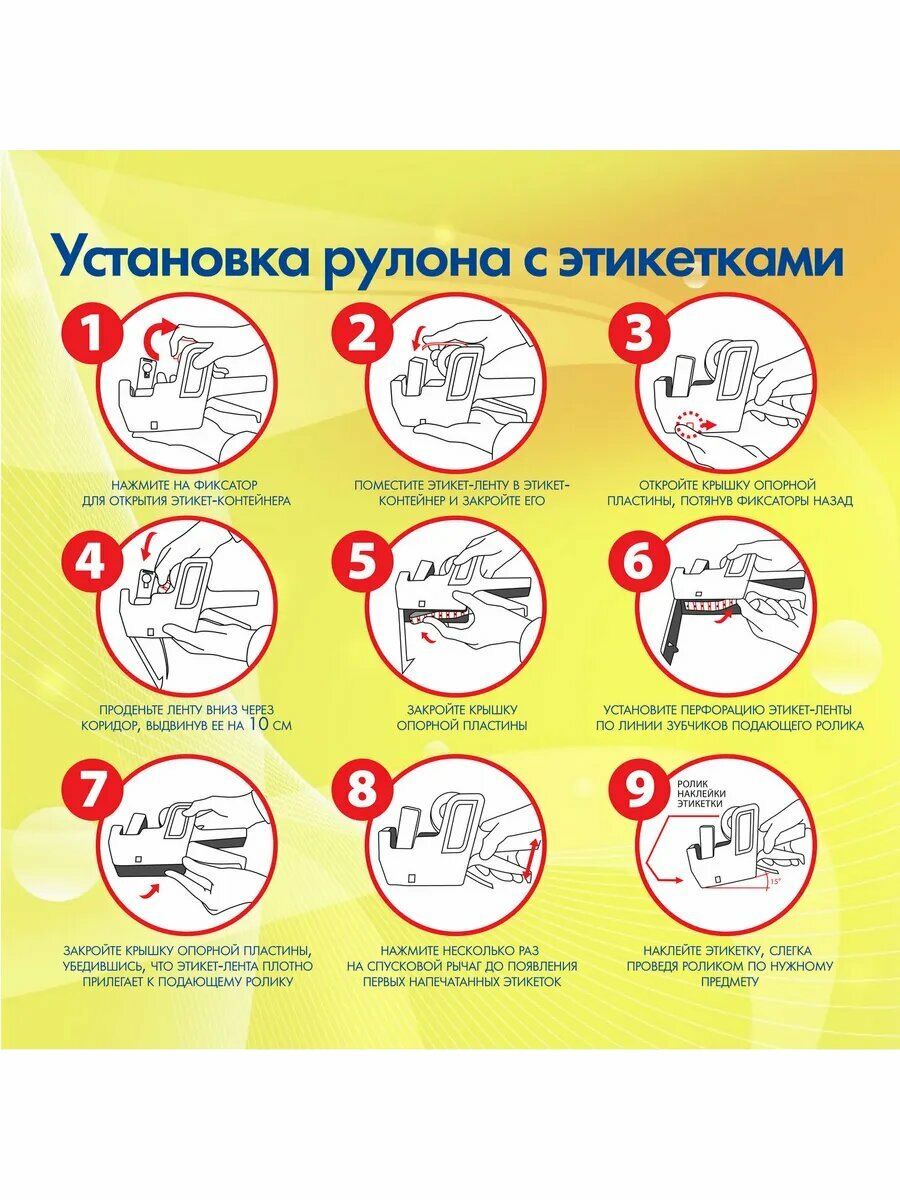 Установка рулона с этикетками

1
НАЖМИТЕ НА ФИКСАТОР ДЛЯ ОТКРЫТИЯ ЭТИКЕТ-КОНТЕЙНЕРА

2
ПОМЕСТИТЕ ЭТИКЕТ-ЛЕНТУ В ЭТИКЕТ-КОНТЕЙНЕР И ЗАКРОЙТЕ ЕГО

3
ОТКРОЙТЕ КРЫШКУ ОПОРНОЙ ПЛАСТИНЫ, ПОТЯНУВ ФИКСАТОРЫ НАЗАД

4
ПРОДЕНЬТЕ ЛЕНТУ ВНИЗ ЧЕРЕЗ КОРИДОР, ВЫДВИНУВ ЕЕ НА 10 СМ

5
ЗАКРОЙТЕ КРЫШКУ ОПОРНОЙ ПЛАСТИНЫ

6
УСТАНОВИТЕ ПЕРФОРАЦИЮ ЭТИКЕТ-ЛЕНТЫ ПО ЛИНИИ ЗУБЧИКОВ ПОДАЮЩЕГО РОЛИКА

7
ЗАКРОЙТЕ КРЫШКУ ОПОРНОЙ ПЛАСТИНЫ, УБЕДИВШИСЬ, ЧТО ЭТИКЕТ-ЛЕНТА ПЛОТНО ПРИЛЕГАЕТ К ПОДАЮЩЕМУ РОЛИКУ

8
НАЖМИТЕ НЕСКОЛЬКО РАЗ НА СПУСКОВОЙ РЫЧАГ ДО ПОЯВЛЕНИЯ ПЕРВЫХ НАПЕЧАТАННЫХ ЭТИКЕТОК

9
РОЛИК НАКЛЕЙКИ ЭТИКЕТКИ
15°
НАКЛЕЙТЕ ЭТИКЕТКУ, СЛЕГКА ПРОВЕДЯ РОЛИКОМ ПО НУЖНОМУ ПРЕДМЕТУ