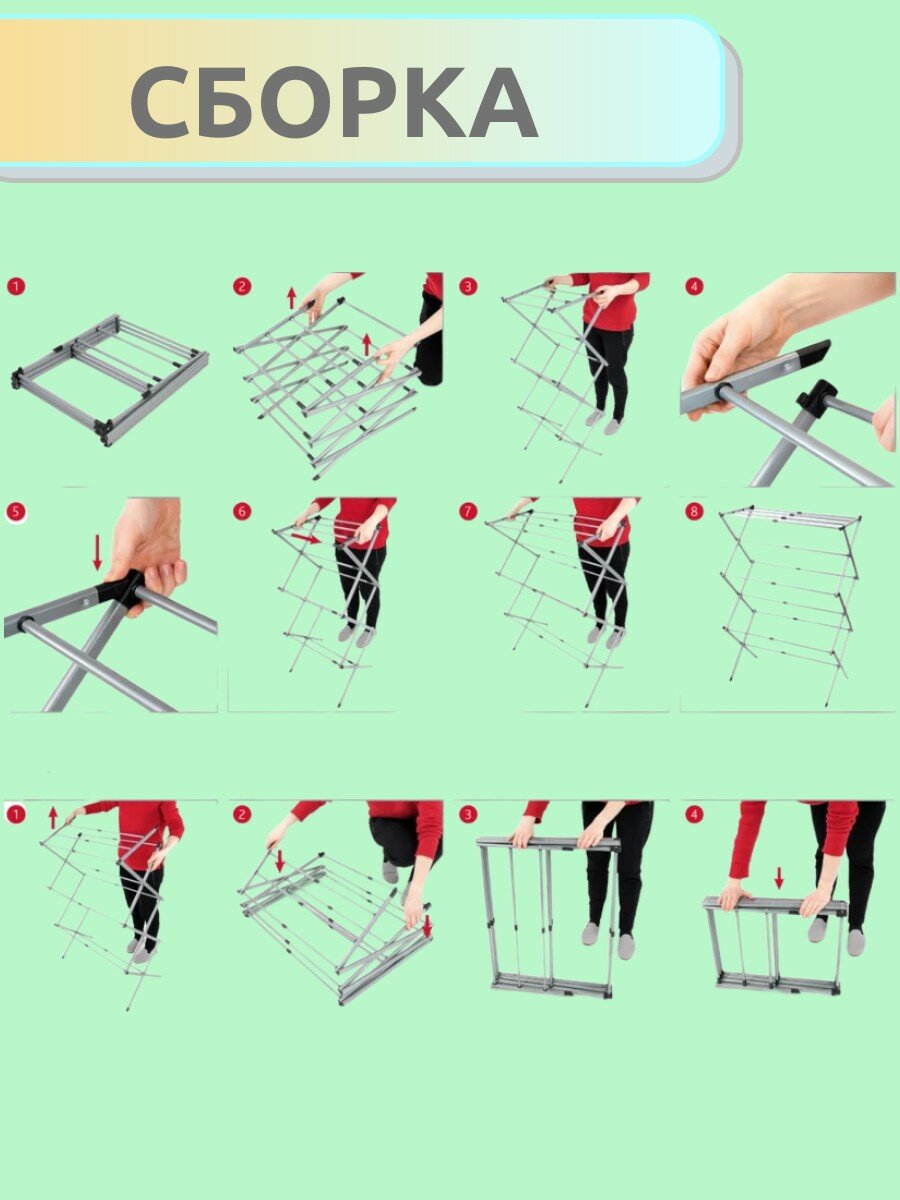 СБОРКА

1

2

3

4

5

6

7

8

1

2

3

4