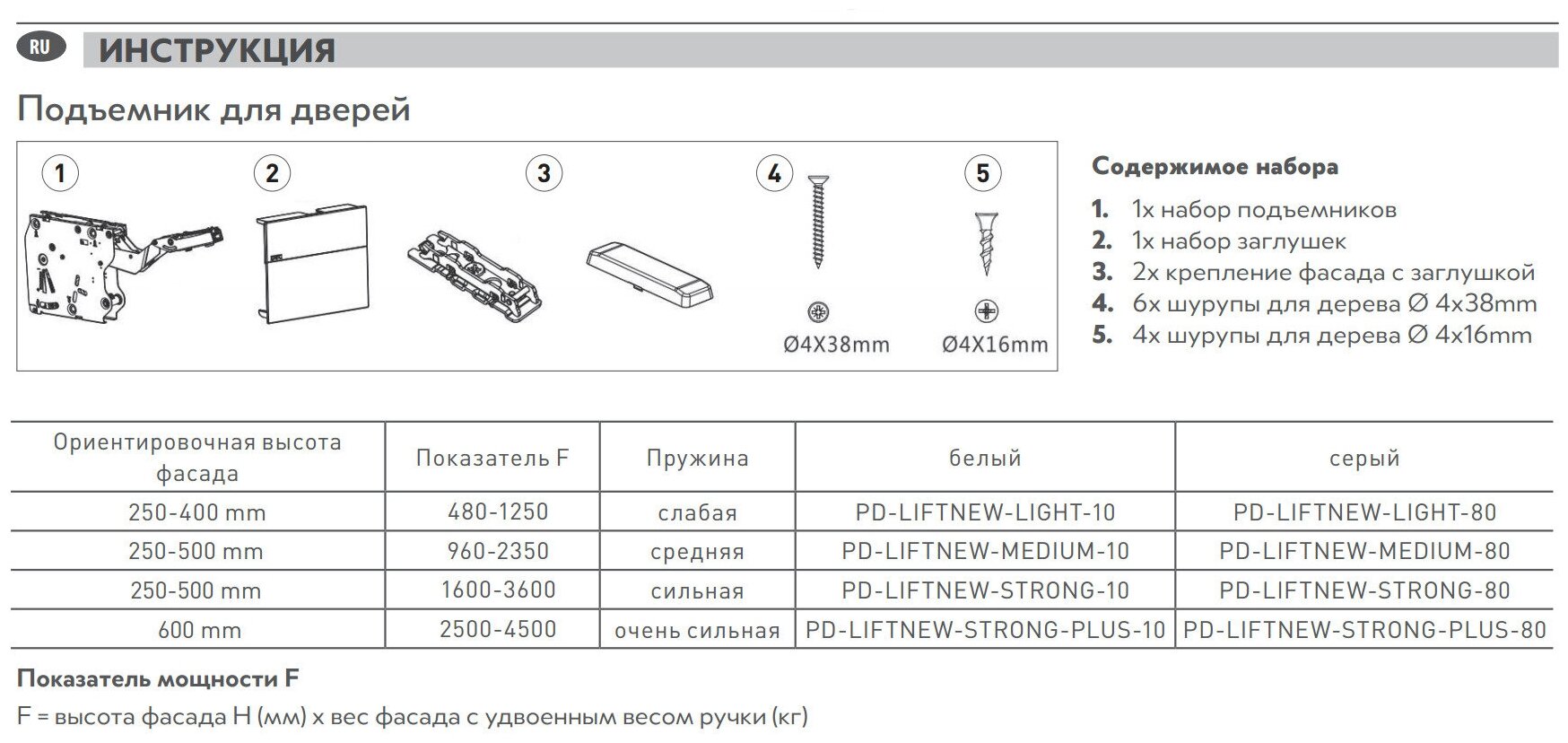 RU ИНСТРУКЦИЯ

Подъемник для дверей

1 2 3 4 5

Ø4X38mm Ø4X16mm

Содержимое набора

1. 1x набор подъемников
2. 1x набор заглушек
3. 2x крепление фасада с заглушкой
4. 6x шурупы для дерева Ø 4x38mm
5. 4x шурупы для дерева Ø 4x16mm

| Ориентировочная высота фасада | Показатель F | Пружина | белый | серый |
|---|---|---|---|---|
| 250-400 mm | 480-1250 | слабая | PD-LIFTNEW-LIGHT-10 | PD-LIFTNEW-LIGHT-80 |
| 250-500 mm | 960-2350 | средняя | PD-LIFTNEW-MEDIUM-10 | PD-LIFTNEW-MEDIUM-80 |
| 250-500 mm | 1600-3600 | сильная | PD-LIFTNEW-STRONG-10 | PD-LIFTNEW-STRONG-80 |
| 600 mm | 2500-4500 | очень сильная | PD-LIFTNEW-STRONG-PLUS-10 | PD-LIFTNEW-STRONG-PLUS-80 |

Показатель мощности F

F = высота фасада H (мм) x вес фасада с удвоенным весом ручки (кг)