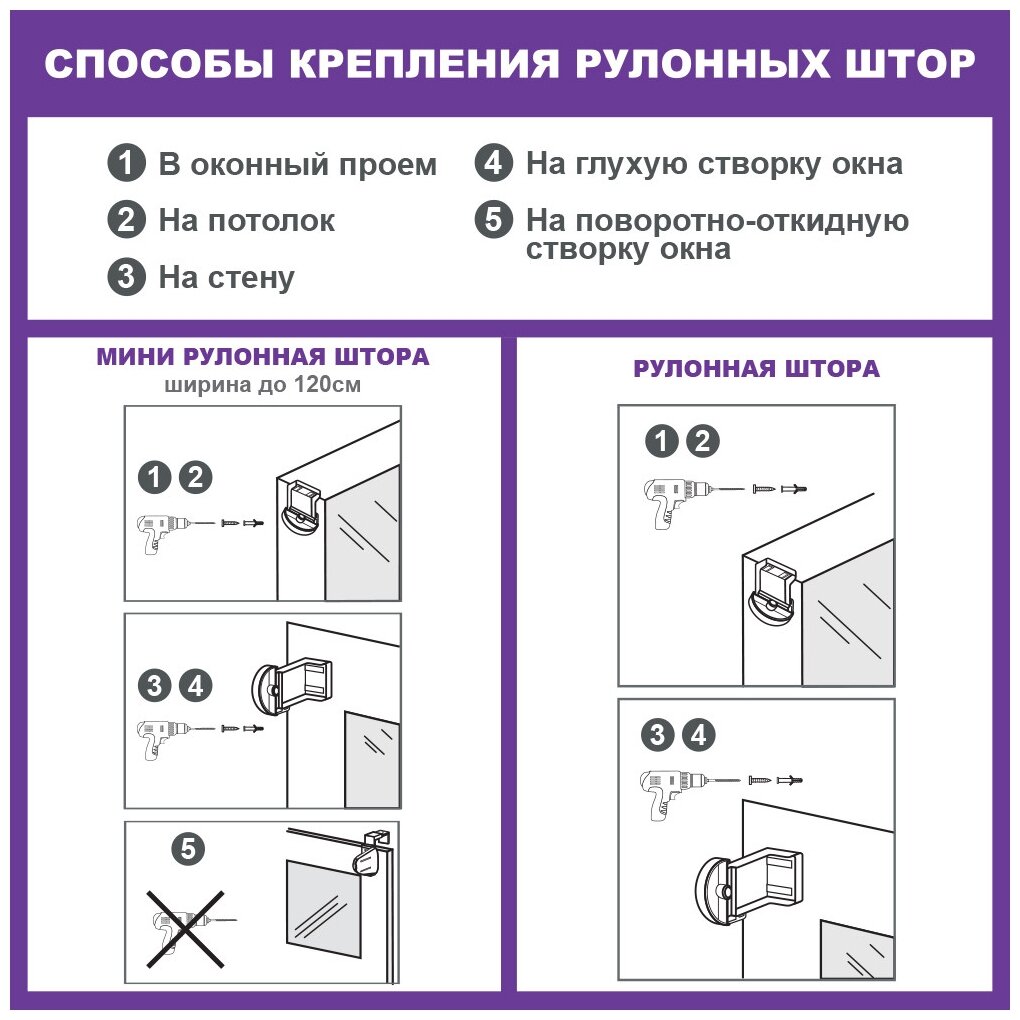 СПОСОБЫ КРЕПЛЕНИЯ РУЛОННЫХ ШТОР

1 В оконный проем

2 На потолок

3 На стену

4 На глухую створку окна

5 На поворотно-откидную створку окна

МИНИ РУЛОННАЯ ШТОРА
ширина до 120см

1 2

3 4

5

РУЛОННАЯ ШТОРА

1 2

3 4